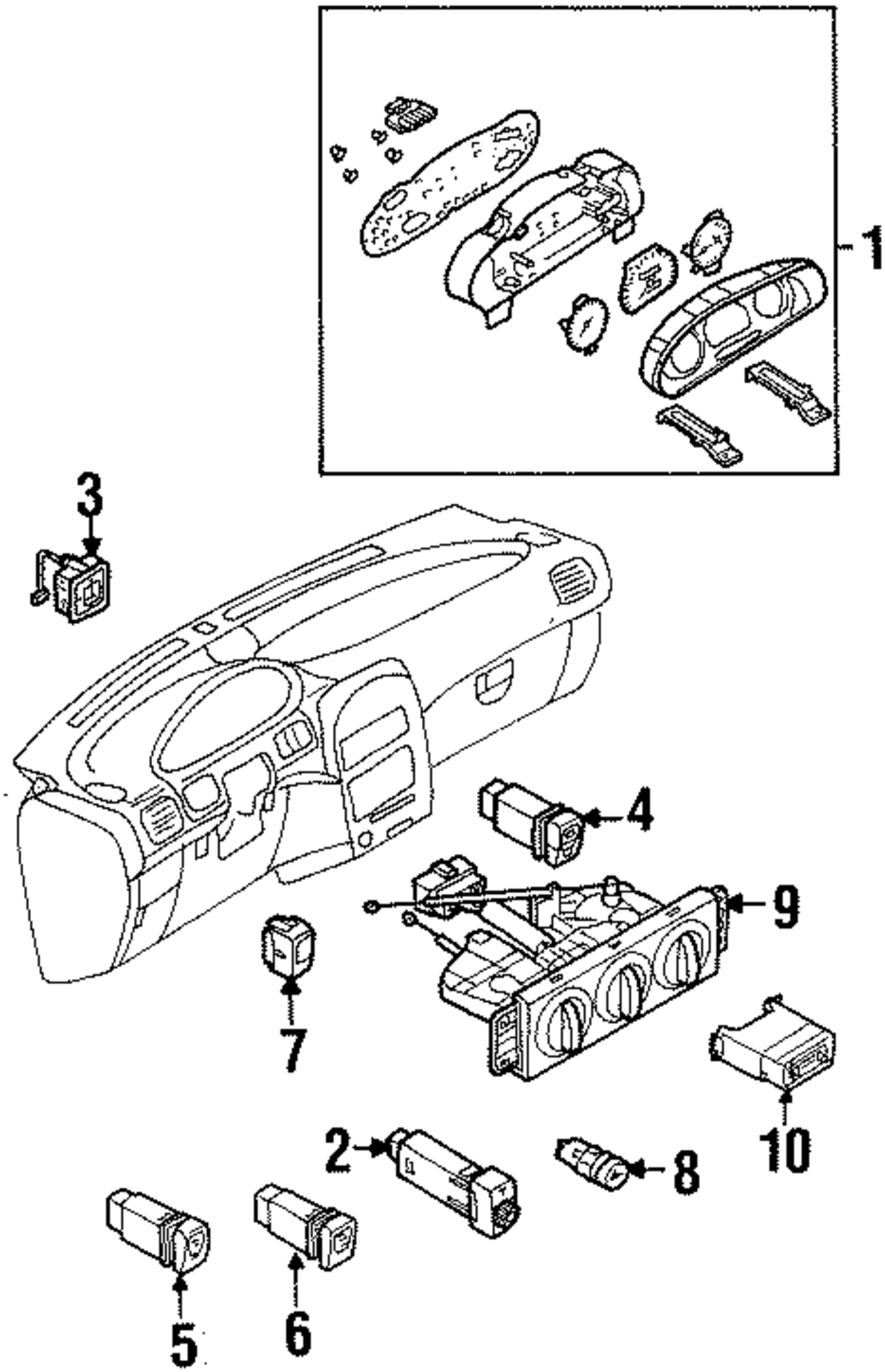 1
3
4
9
7
10
2
8
5
6