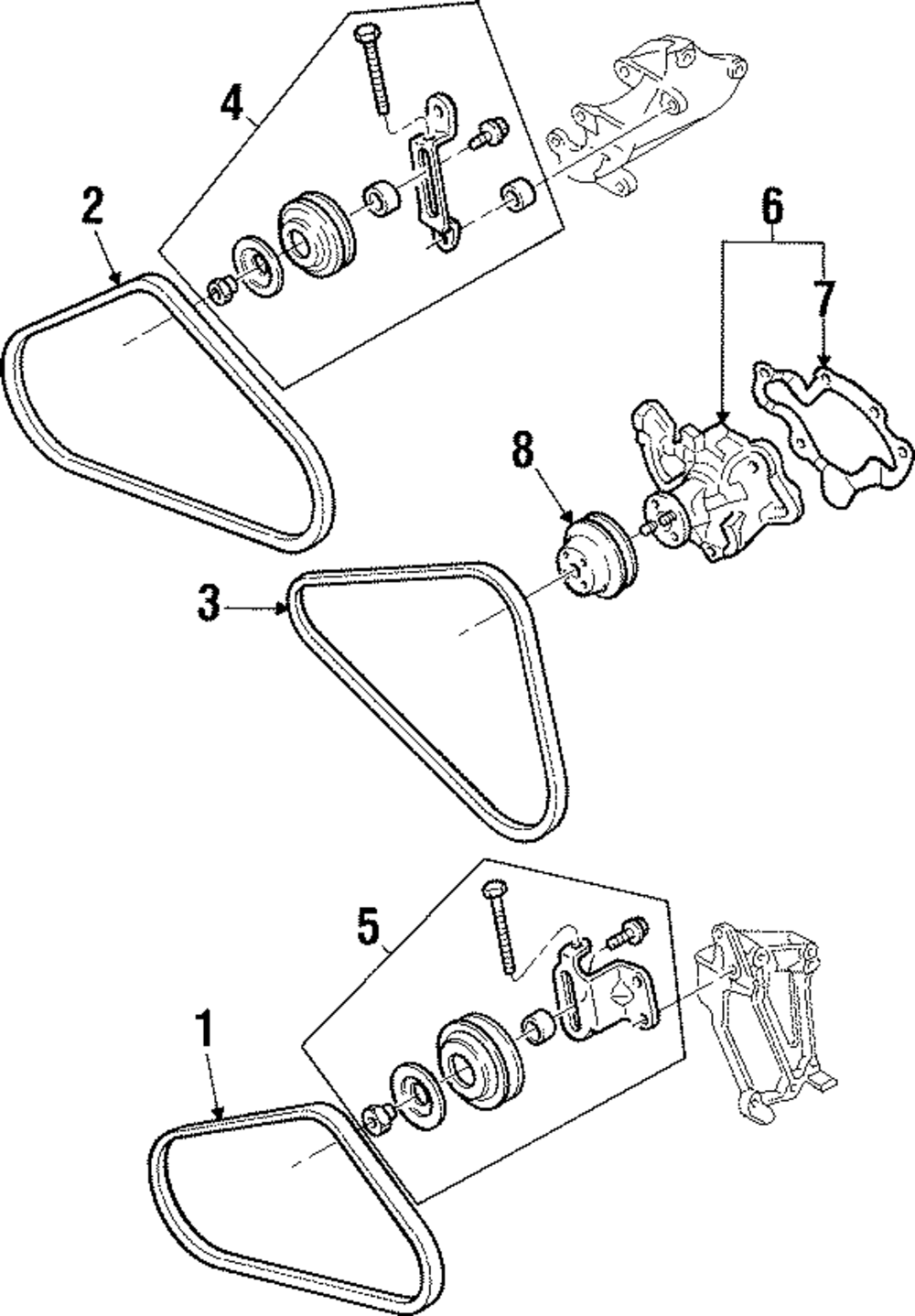 4
2
6
7
8
3
5
1