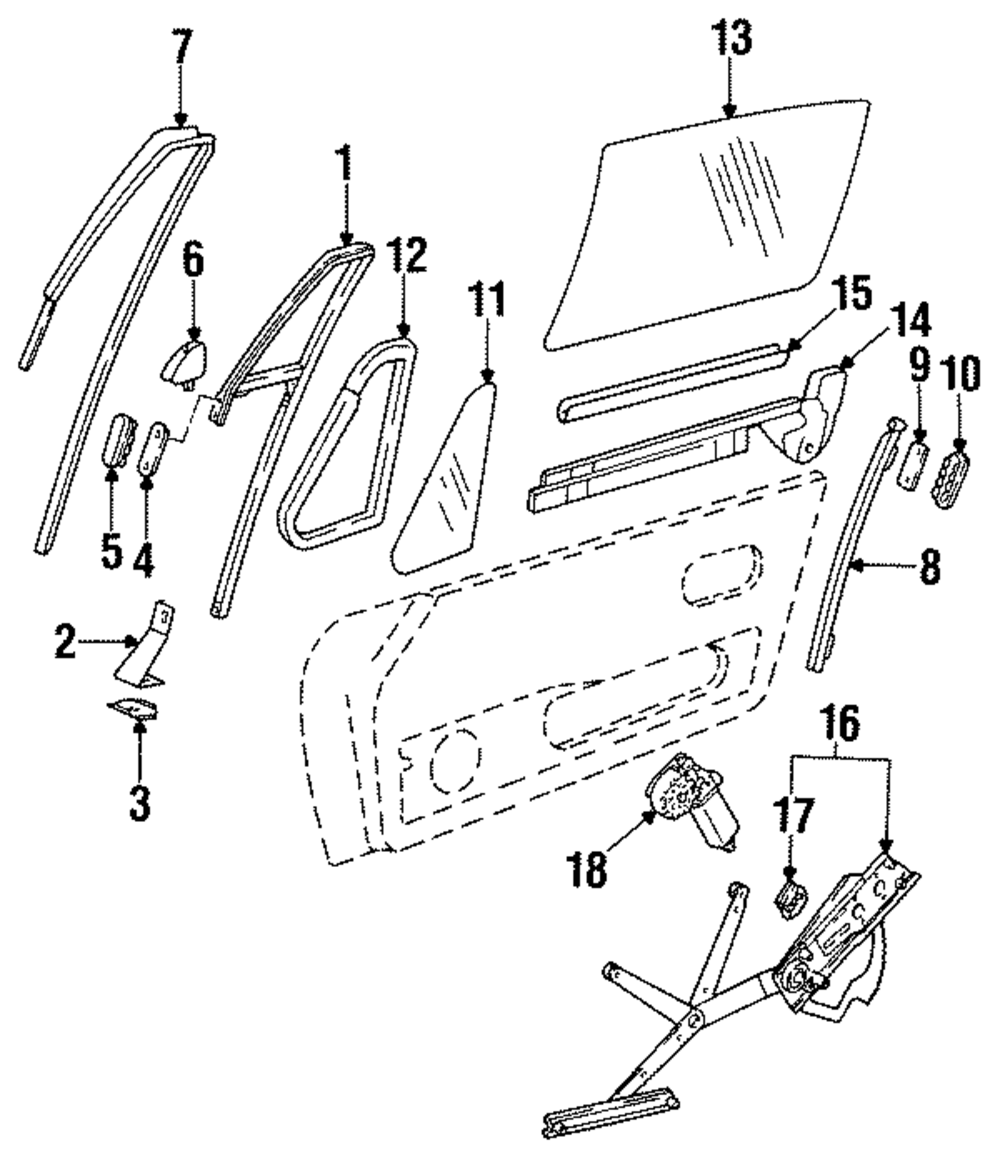 7
13
1
6
12
11
15
14
9
10
5
4
8
2
3
16
17
18