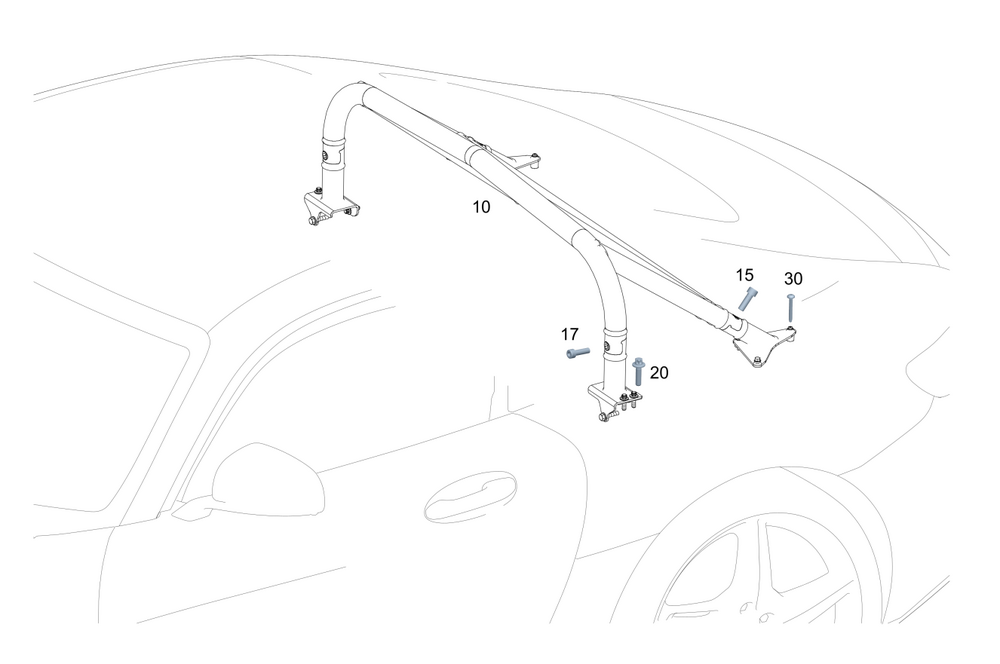 10

15

30

17

20