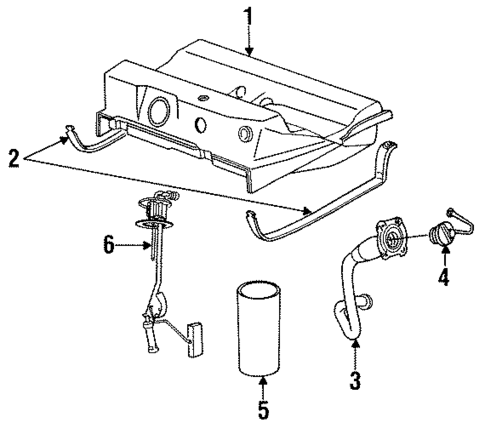 1
2
6
4
3
5