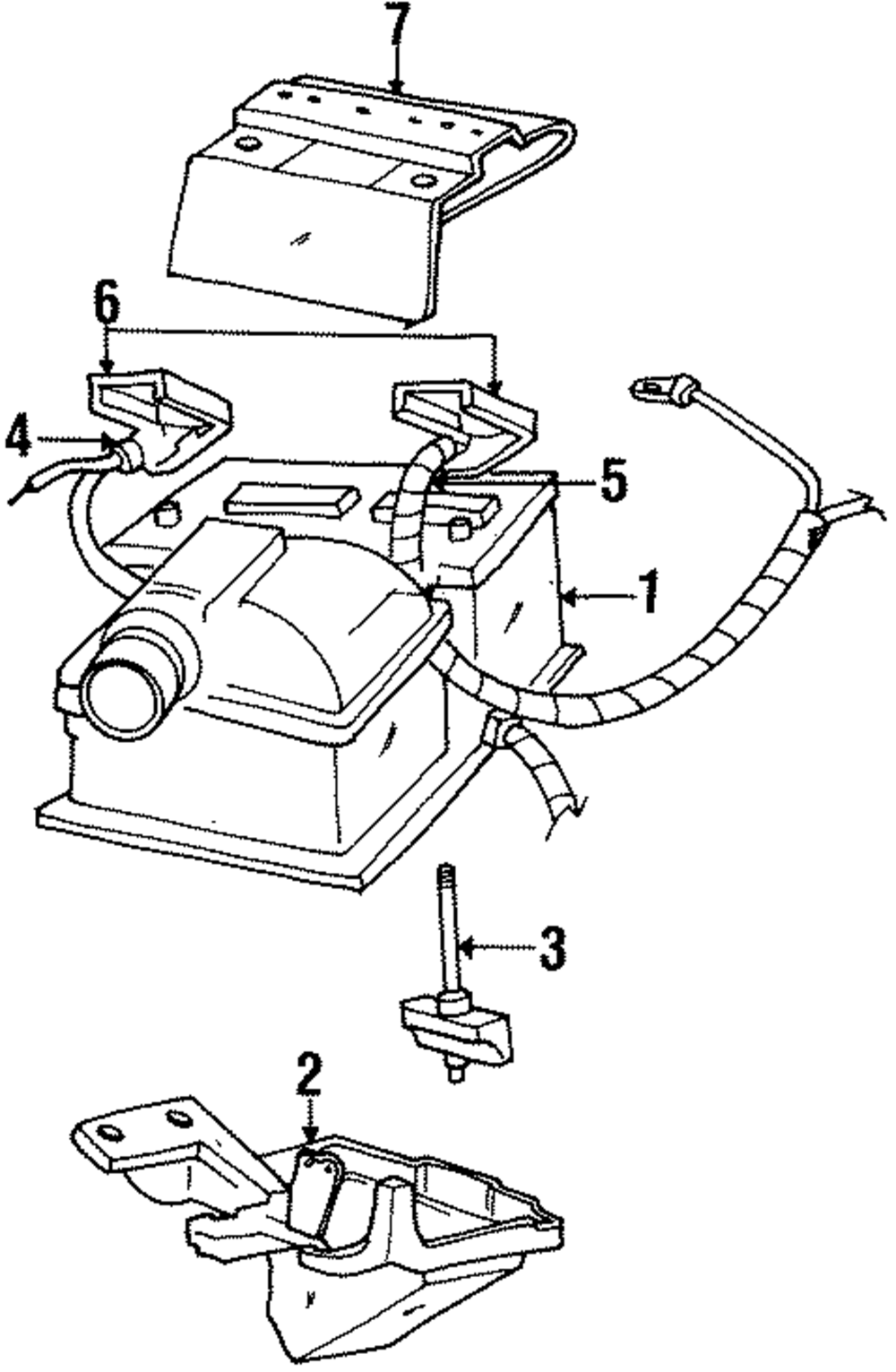 7
6
4
5
1
3
2