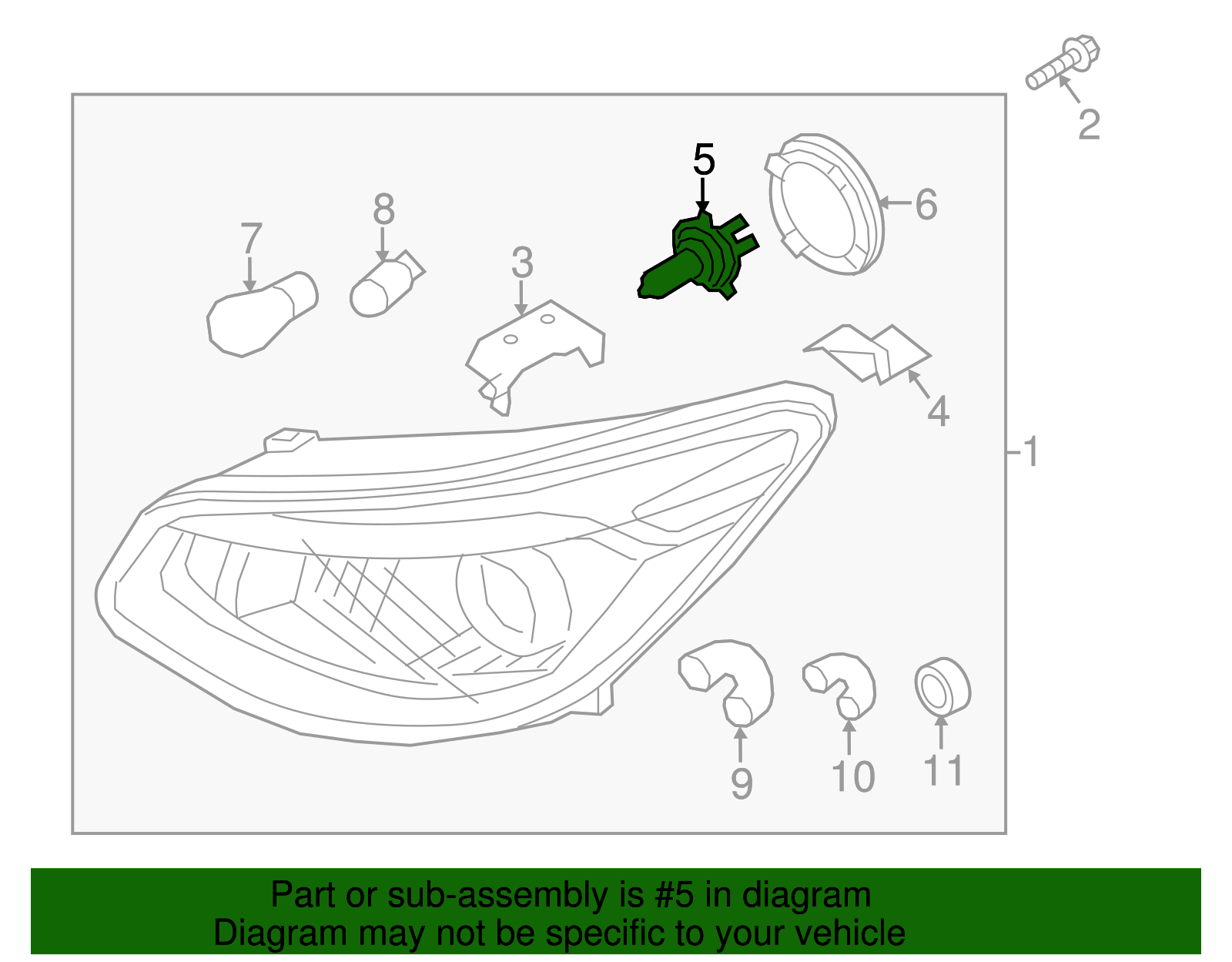 2

5

6

8

7

3

4

1

9

10

11

Part or sub-assembly is #5 in diagram
Diagram may not be specific to your vehicle