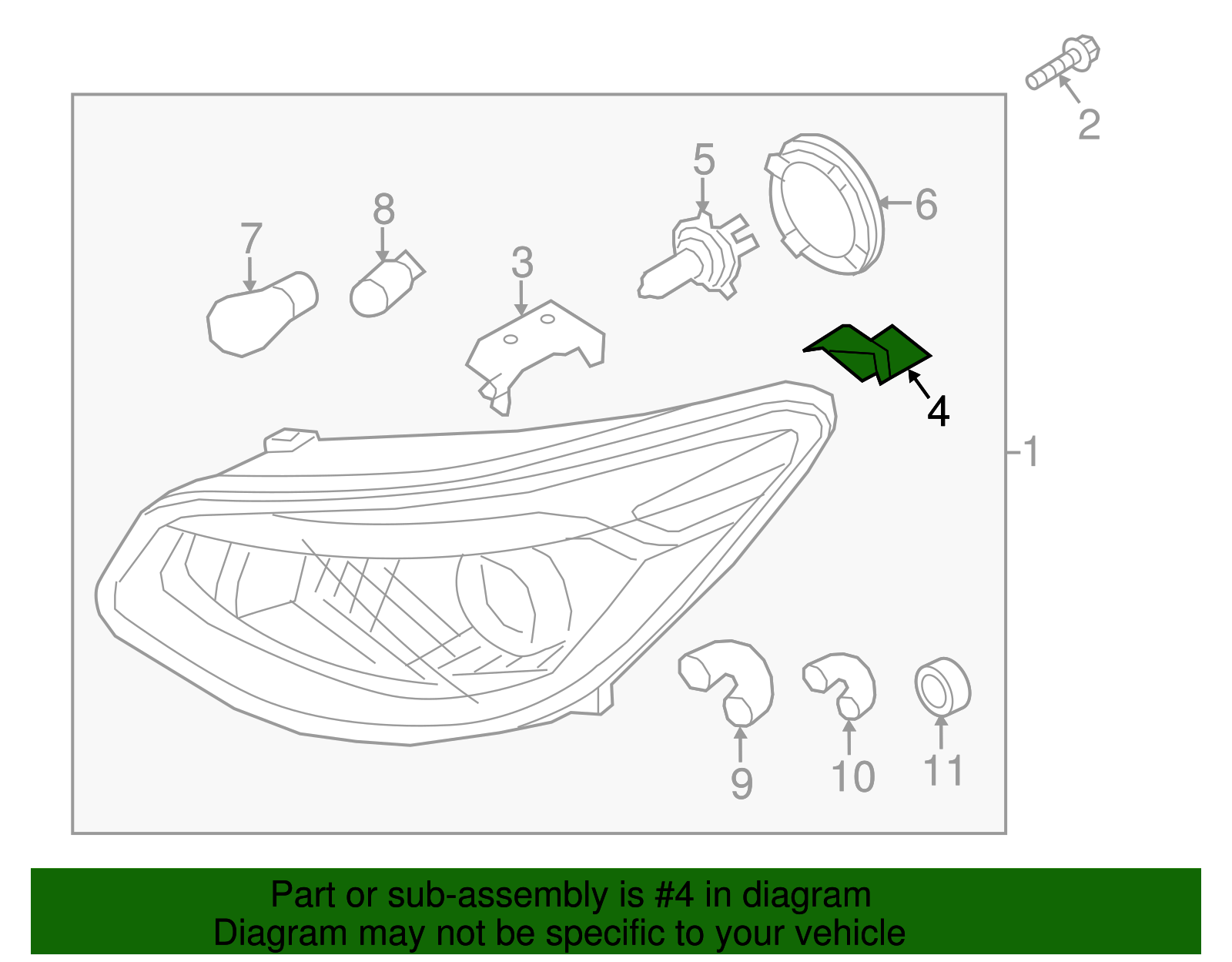 2
5
6
8
7
3
4
1
9
10
11

Part or sub-assembly is #4 in diagram
Diagram may not be specific to your vehicle