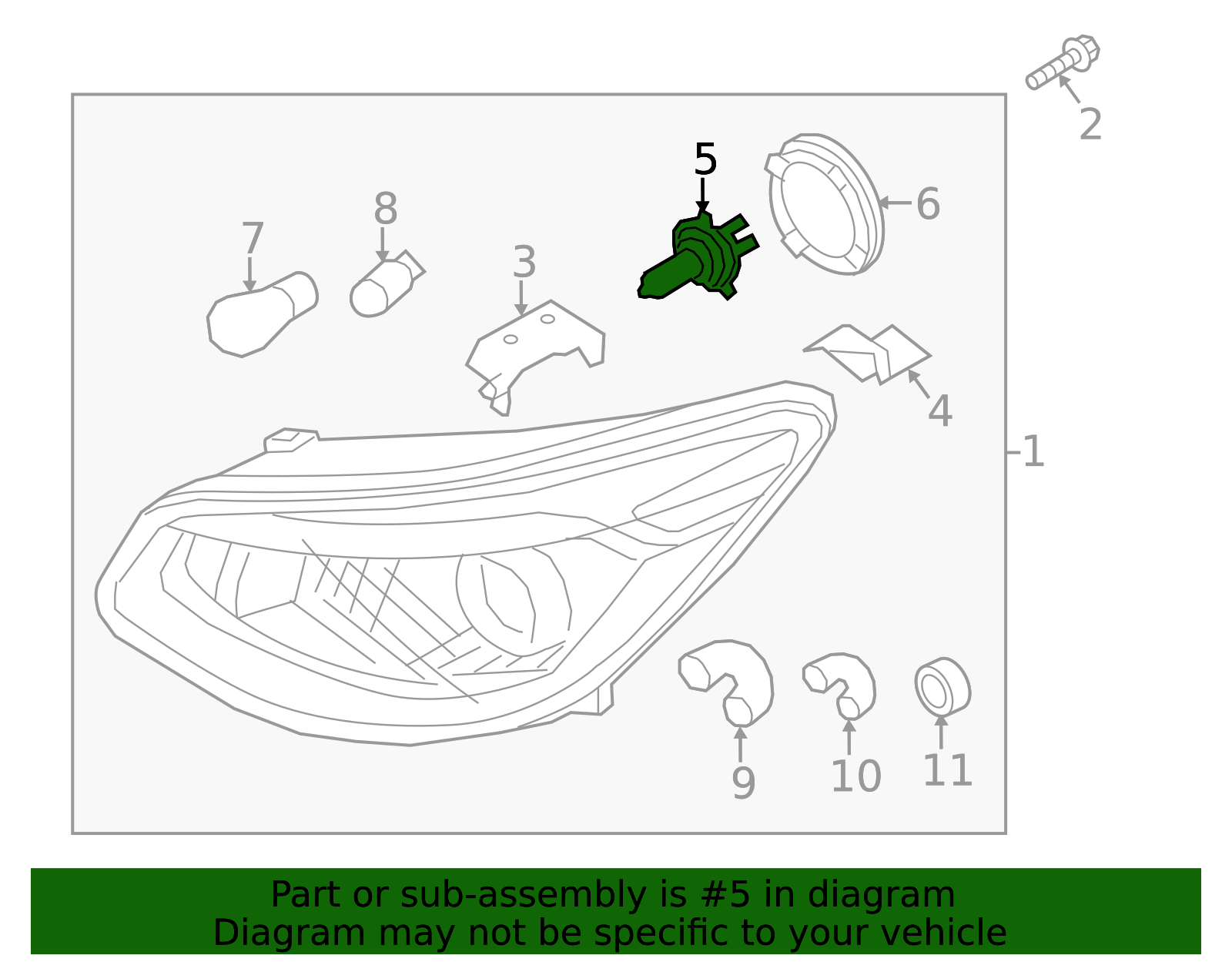 2
5
6
8
7
3
4
1
9
10
11

Part or sub-assembly is #5 in diagram
Diagram may not be specific to your vehicle