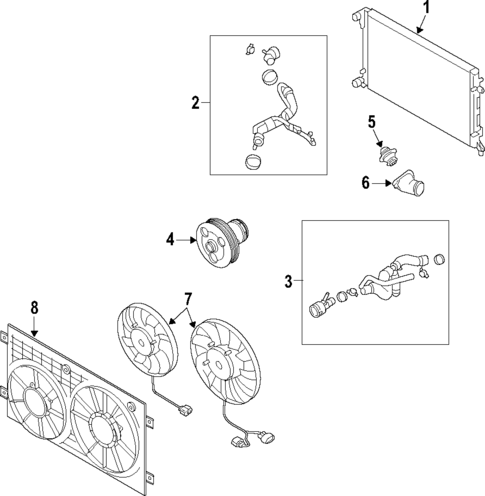 1
2
5
6
4
3
7
8