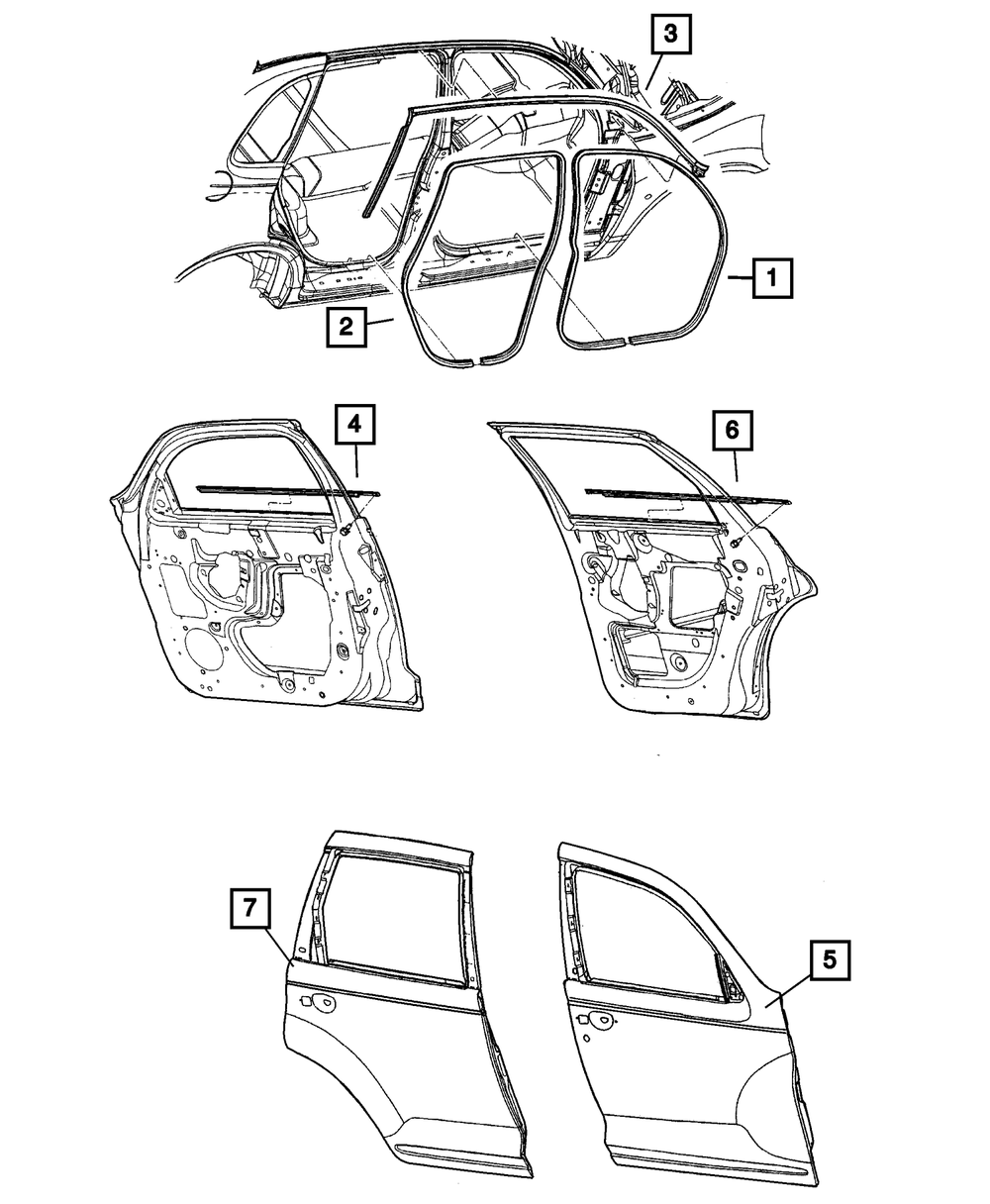 3
1
2
4
6
7
5