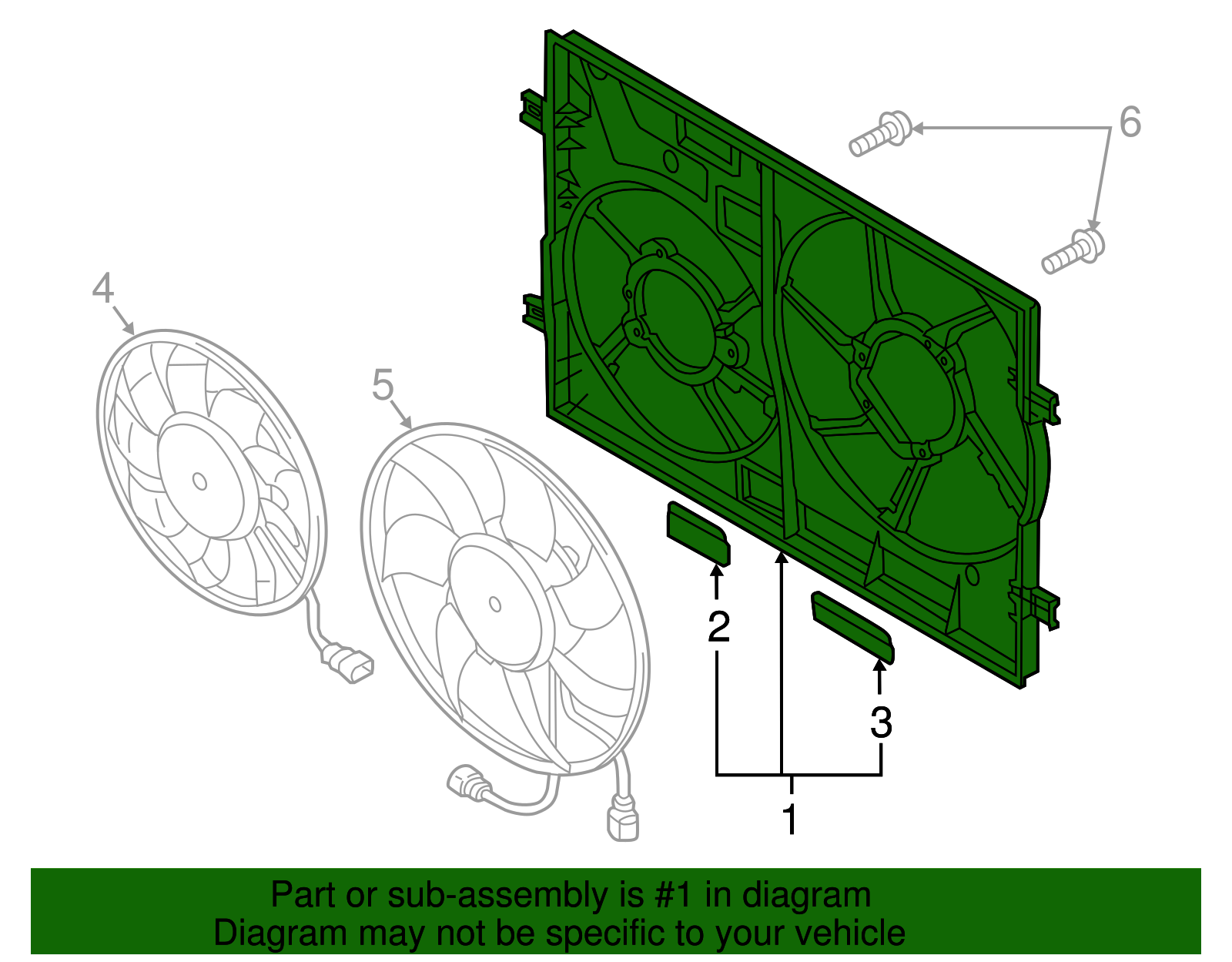 6
4
5
2
3
1
Part or sub-assembly is #1 in diagram
Diagram may not be specific to your vehicle