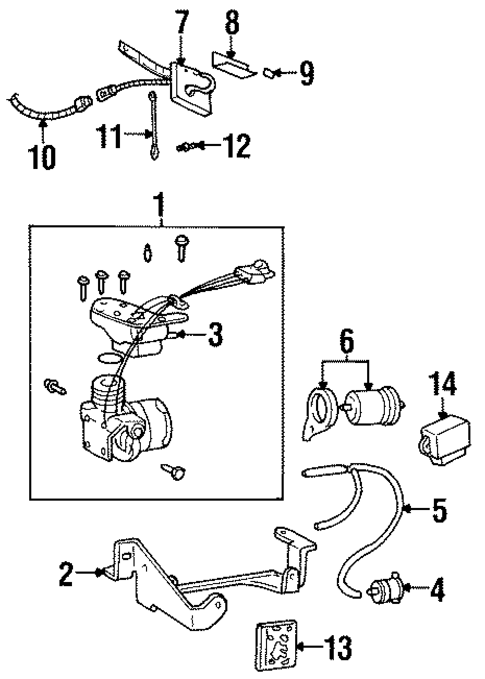 7
8
9
10
11
12
1
3
6
14
5
2
4
13