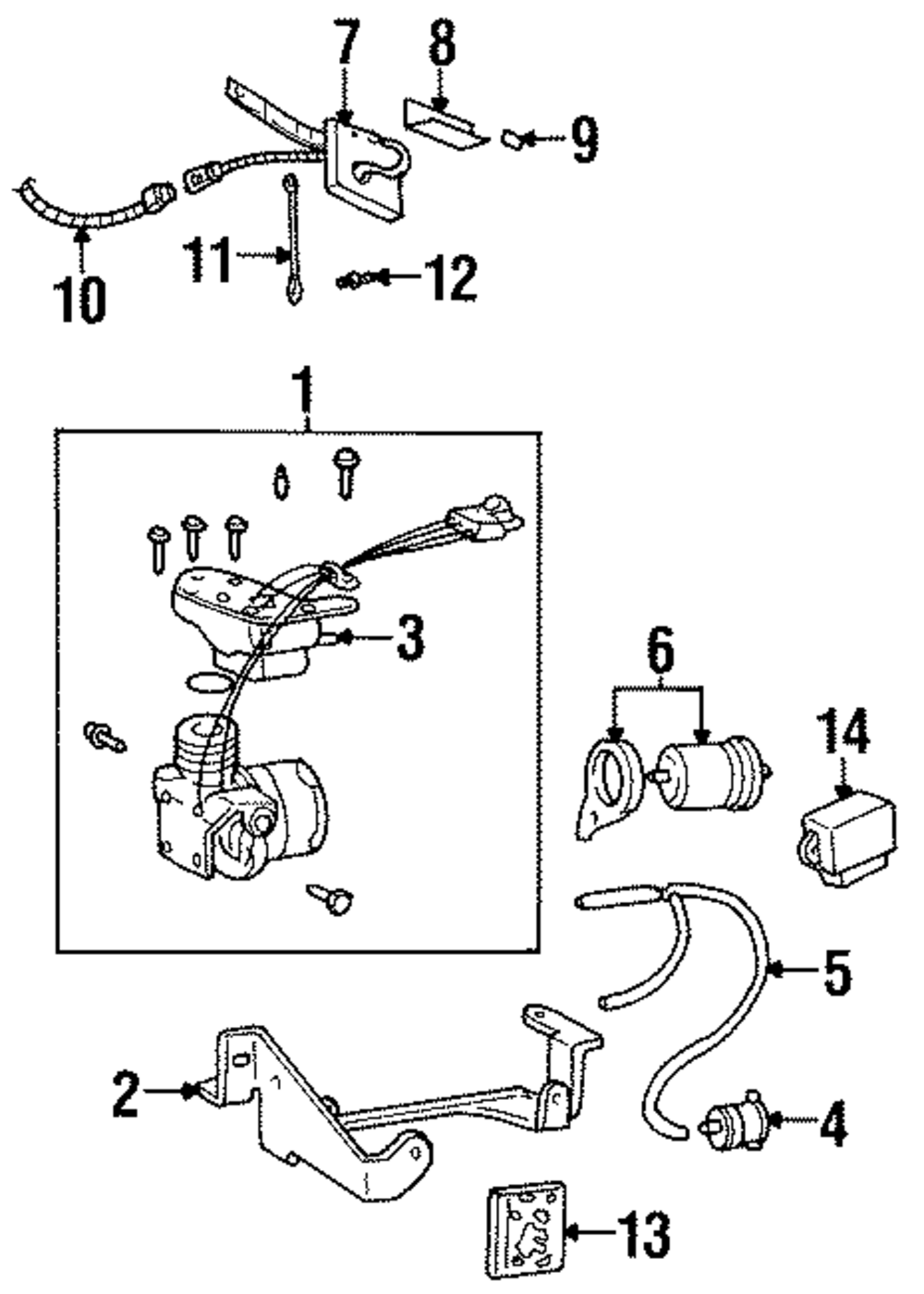 7
8
9
10
11
12
1
3
6
14
5
2
4
13