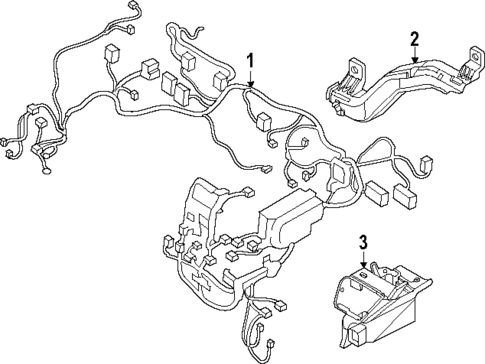 1

2

3