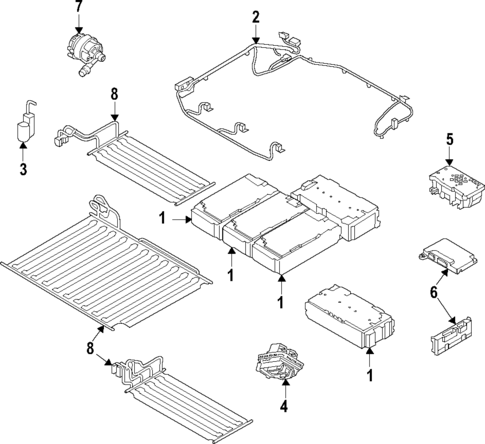 7
2
8
3
5
1
1
1
6
8
1
4