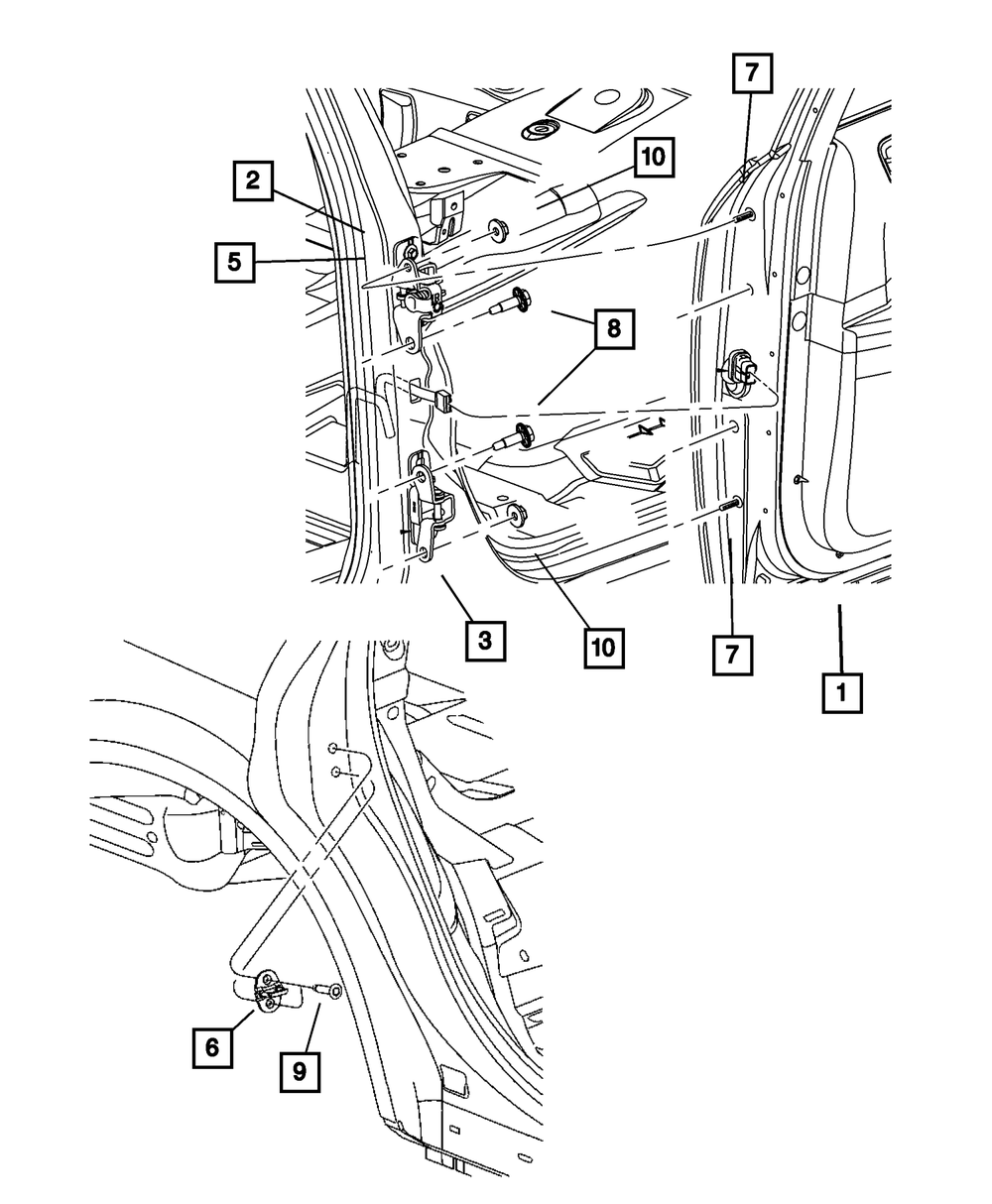 7
2
10
5
8
3
10
7
1
6
9