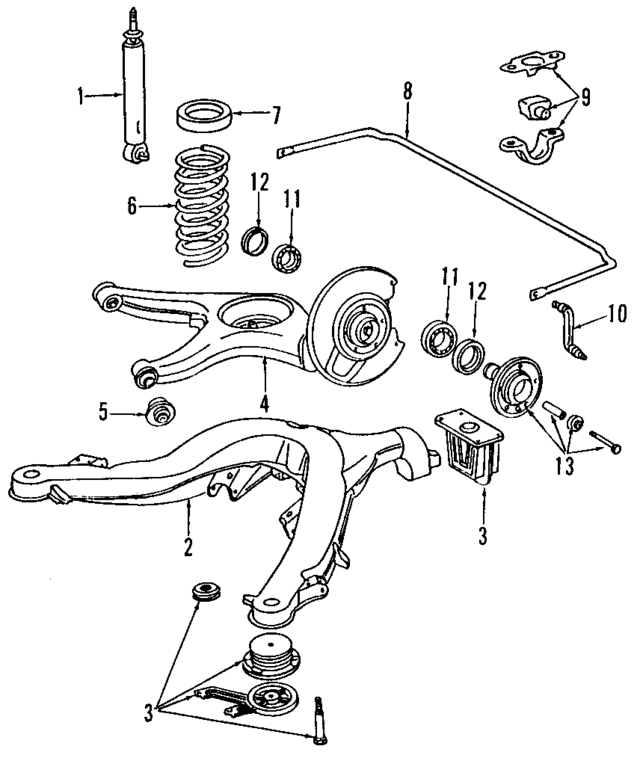 1
7
8
9
6
12
11
11
12
10
4
5
13
2
3
3