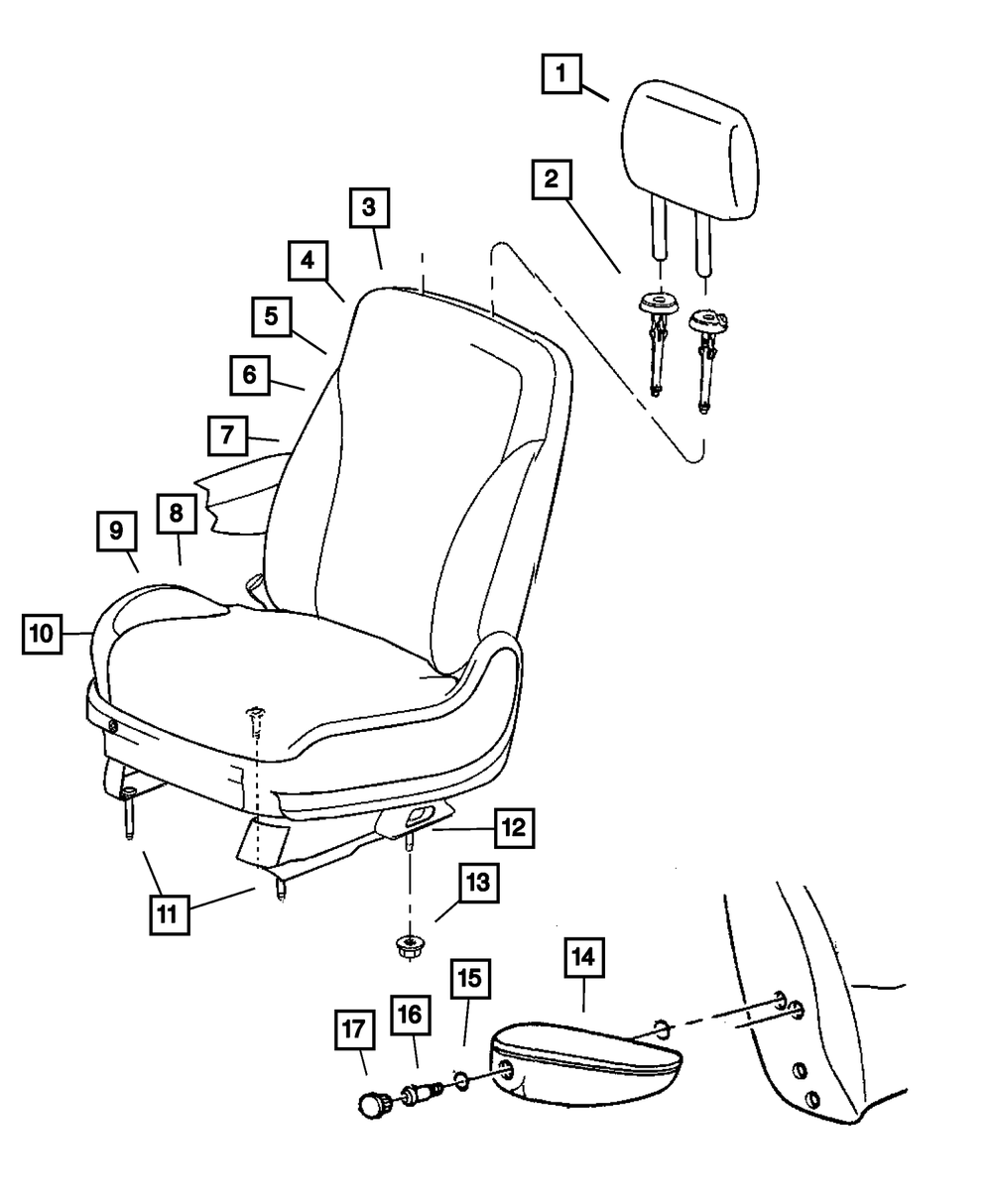 1
2
3
4
5
6
7
8
9
10
11
12
13
14
15
16
17