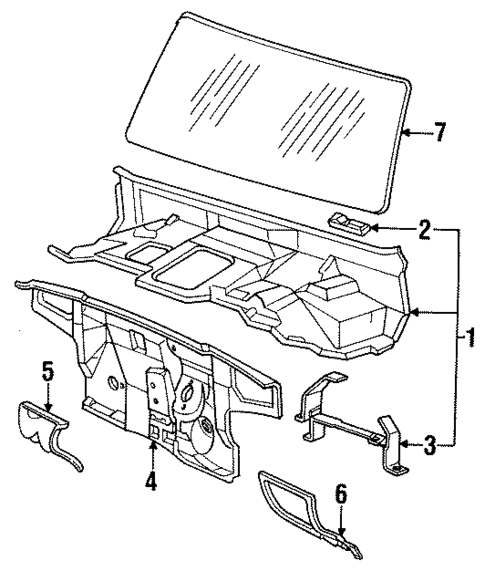 7
2
1
5
3
4
6