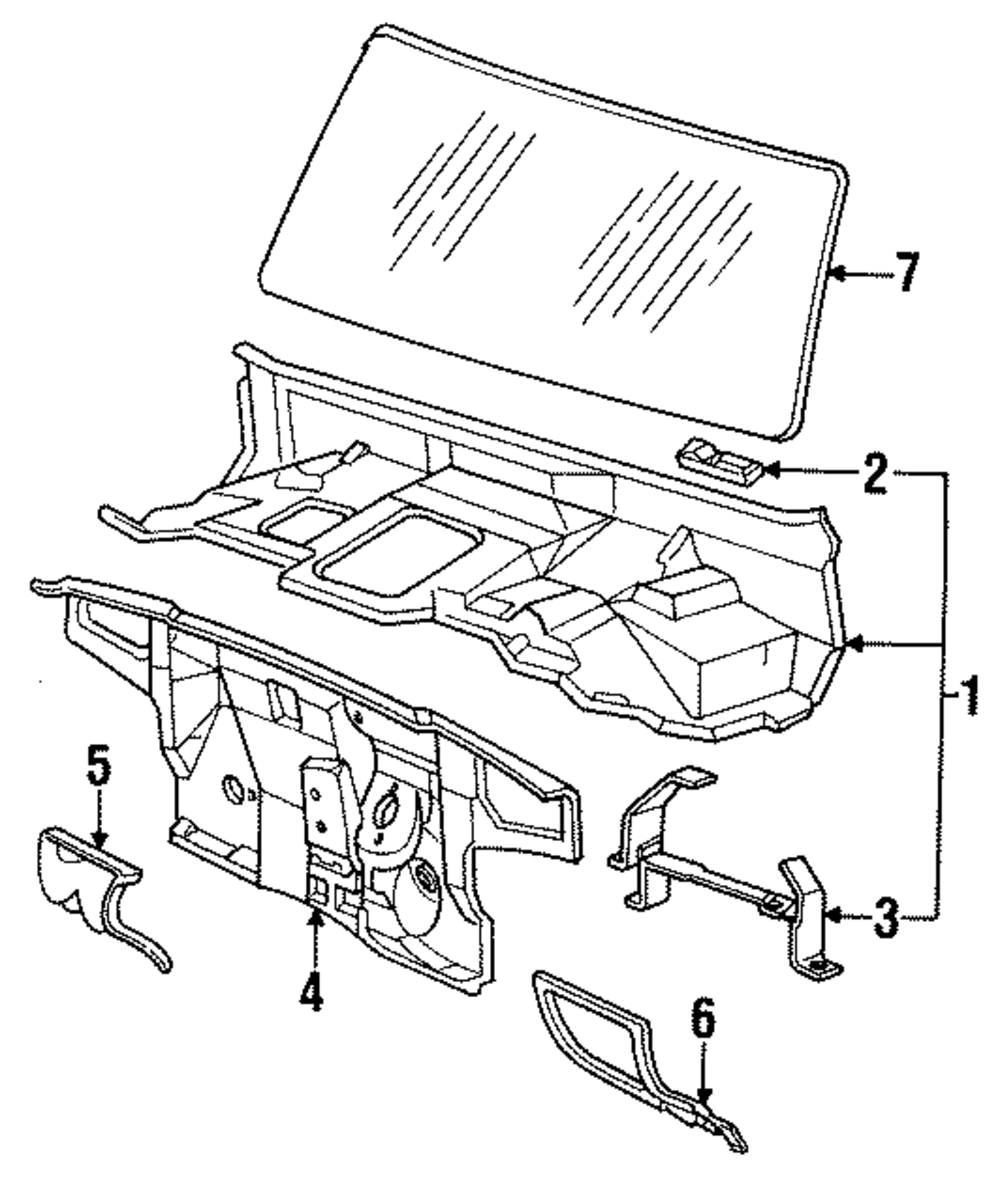 7
2
1
5
3
4
6