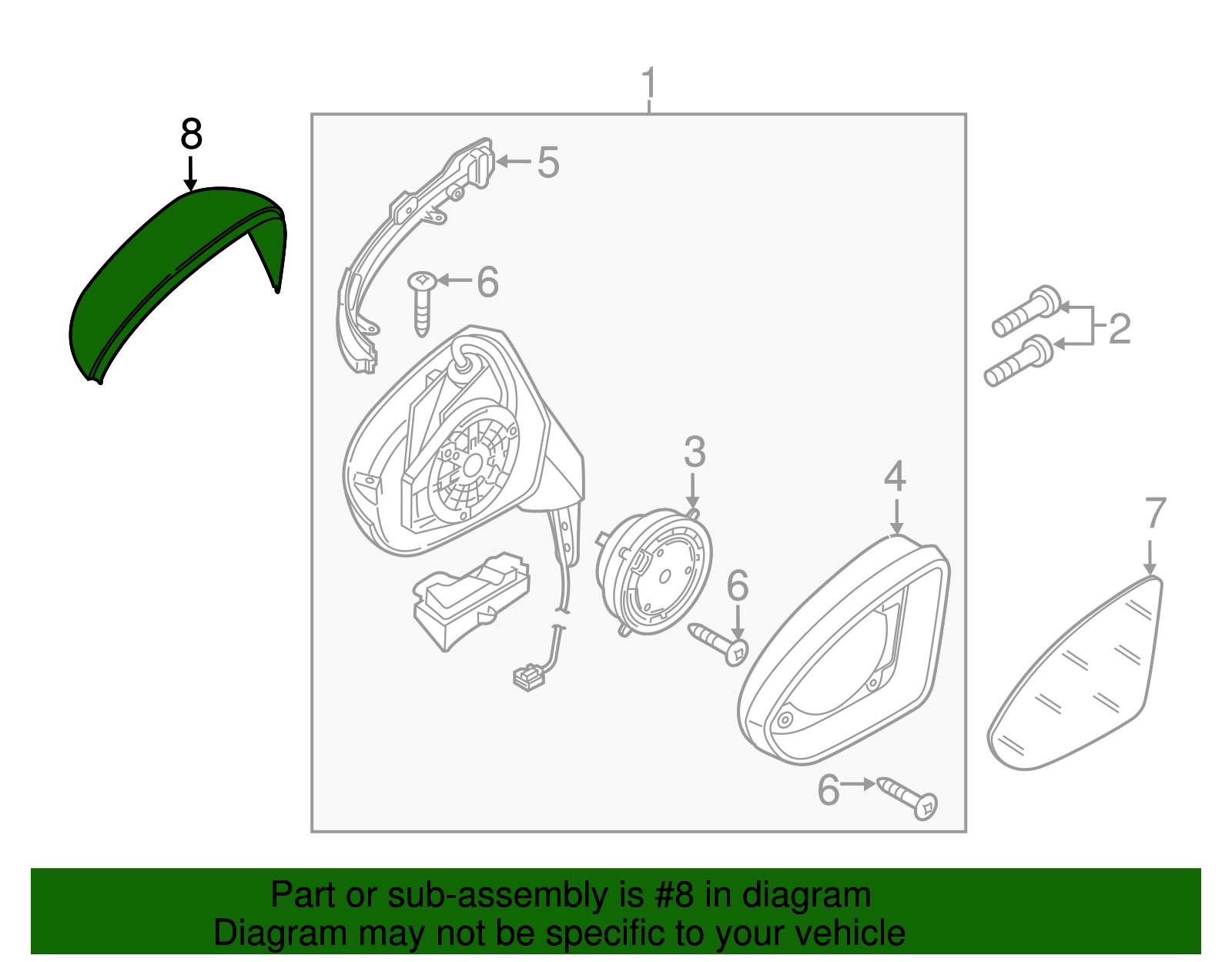 1
8
5
6
2
3
4
7
6
6

Part or sub-assembly is #8 in diagram
Diagram may not be specific to your vehicle