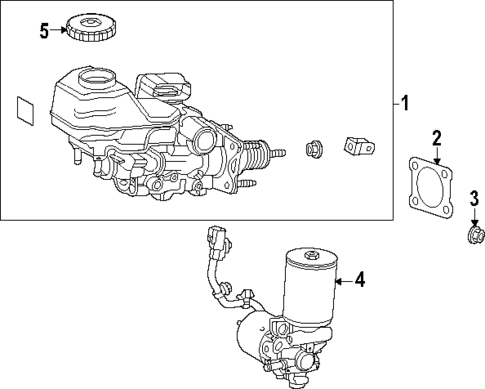 5
1
2
3
4