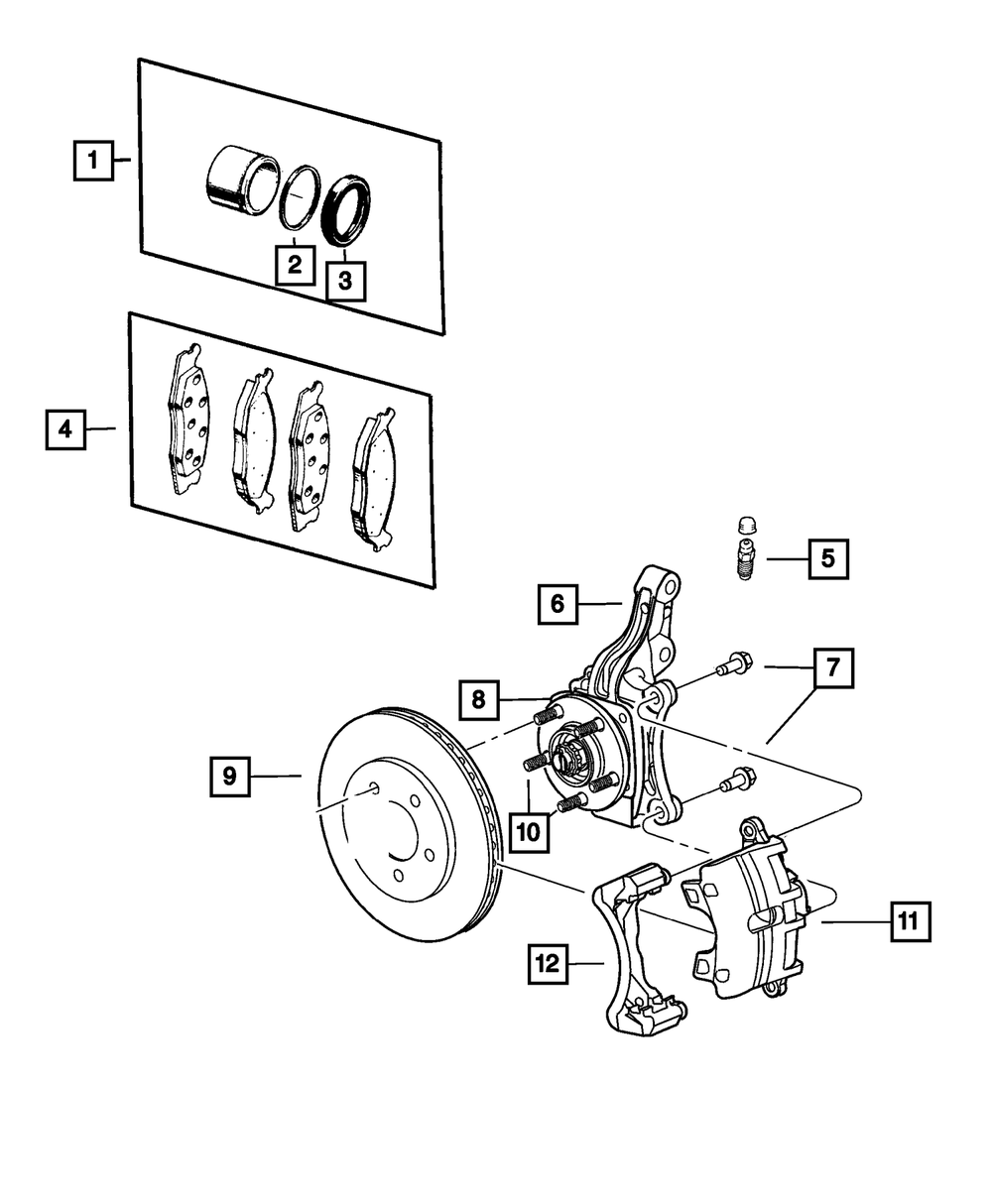 1
2
3
4
5
6
7
8
9
10
11
12