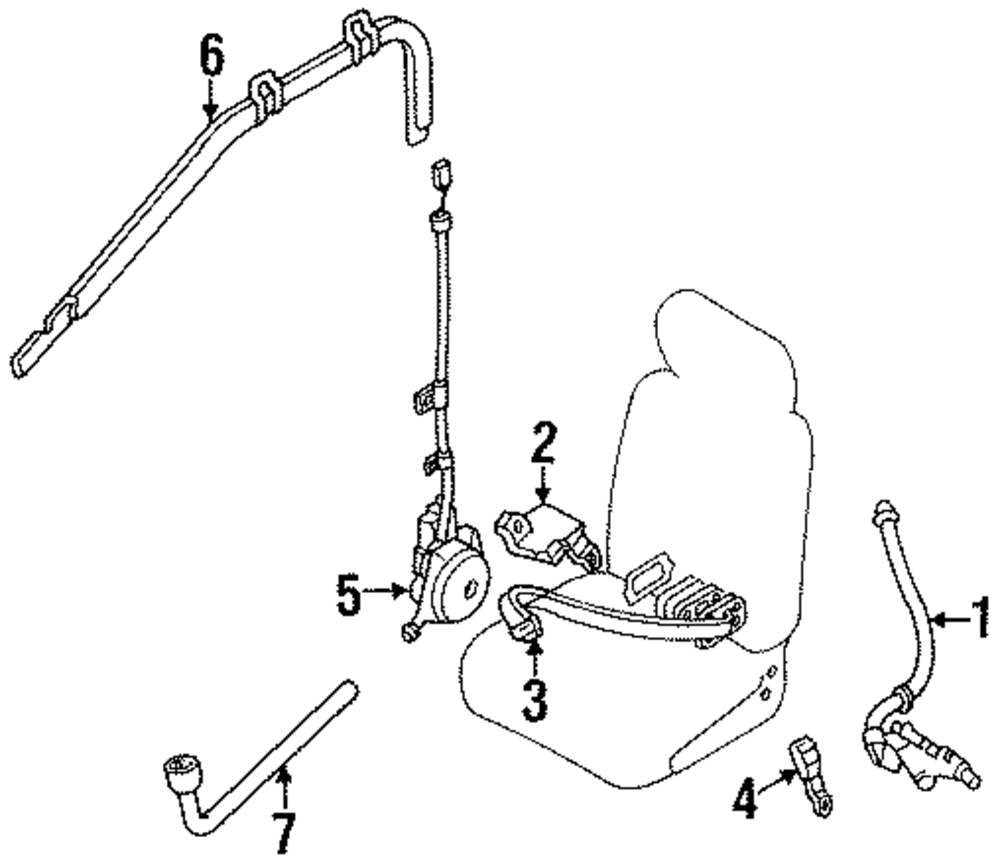 6
2
5
3
1
4
7