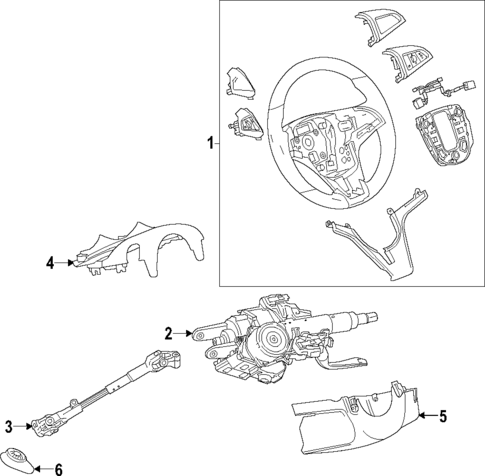 1
4
2
3
5
6