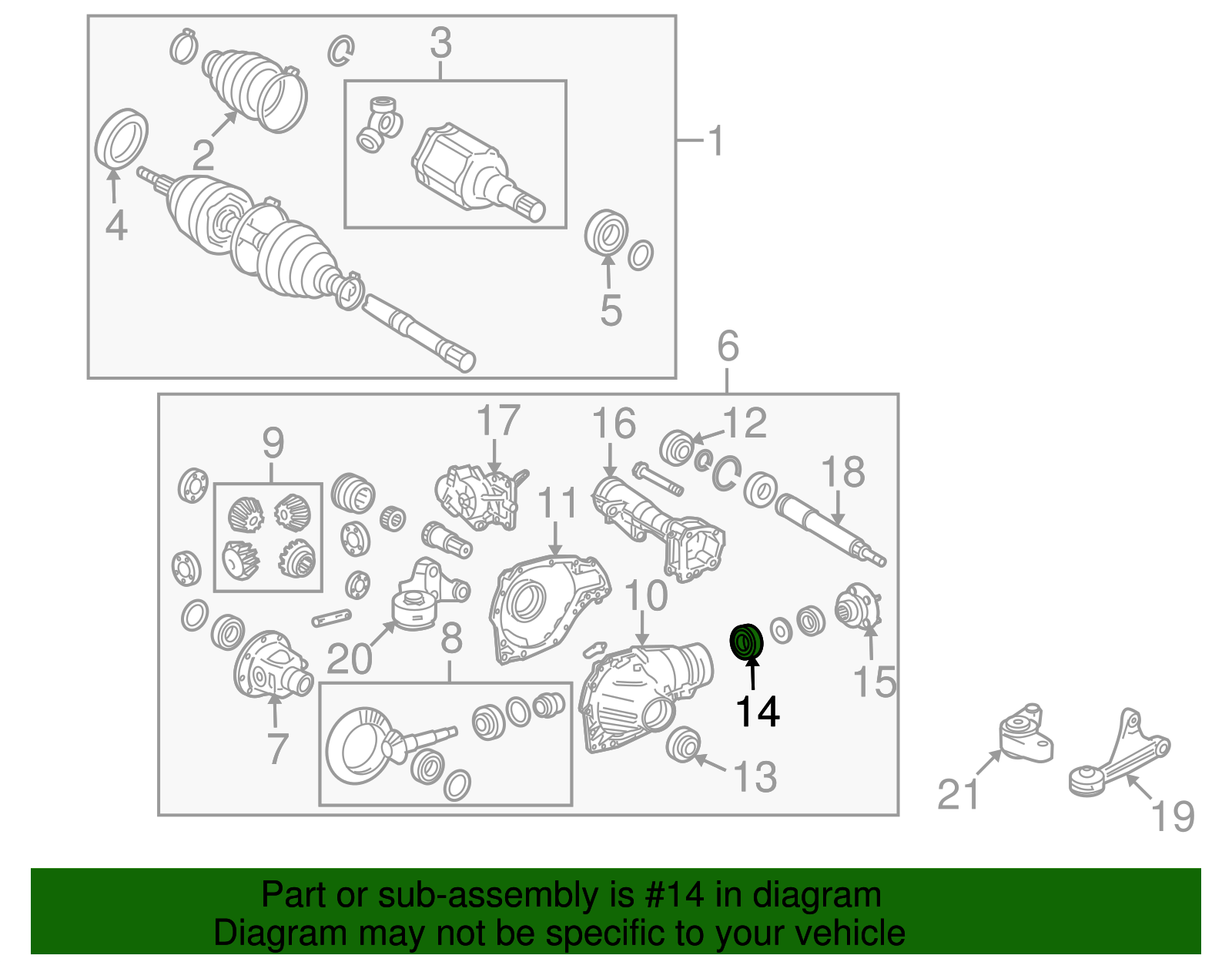 3
1
2
4
5
6
17
16
12
9
18
11
10
20
8
7
14
15
13
21
19

Part or sub-assembly is #14 in diagram
Diagram may not be specific to your vehicle