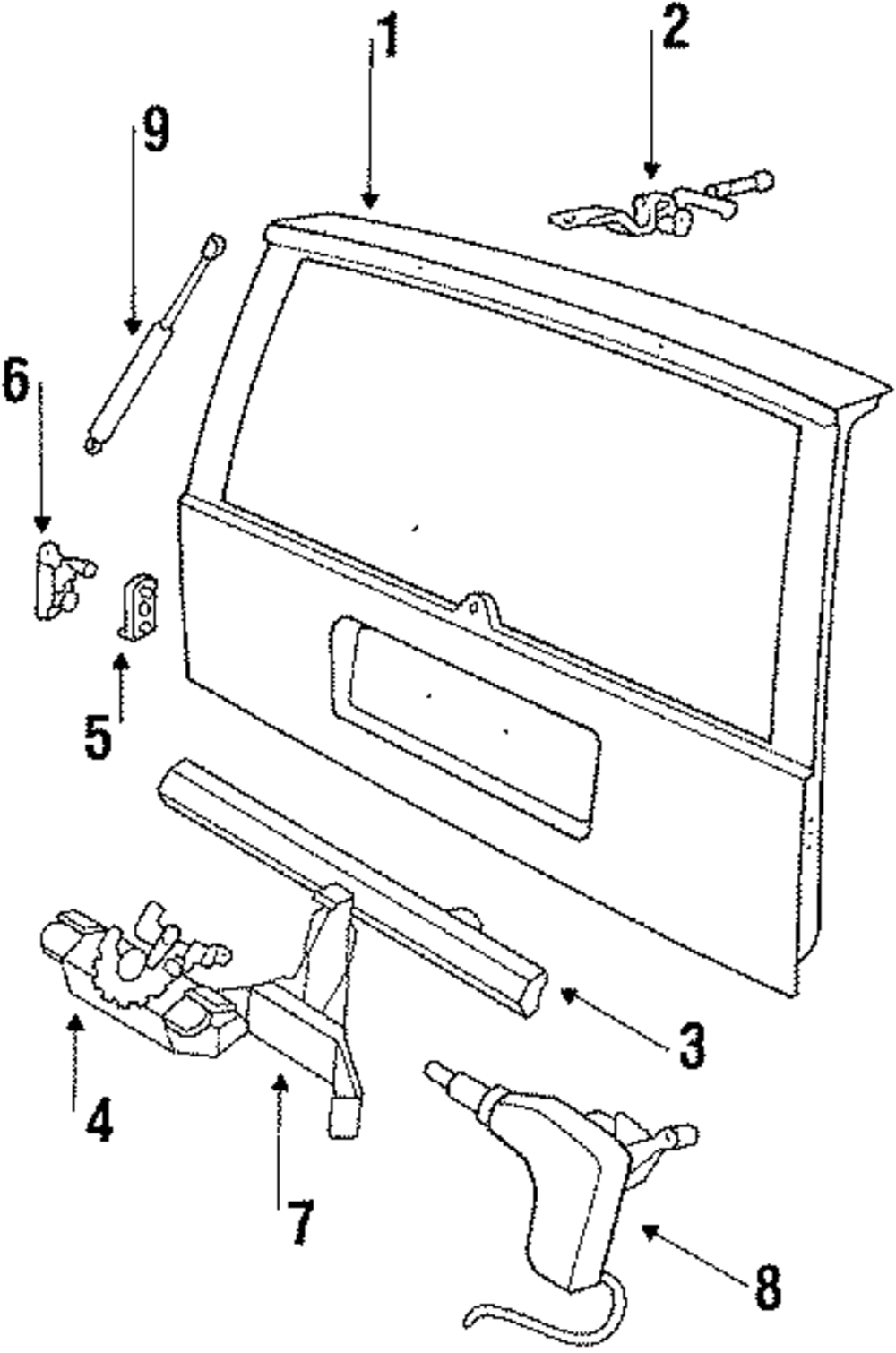 1
2
9
6
5
3
4
7
8