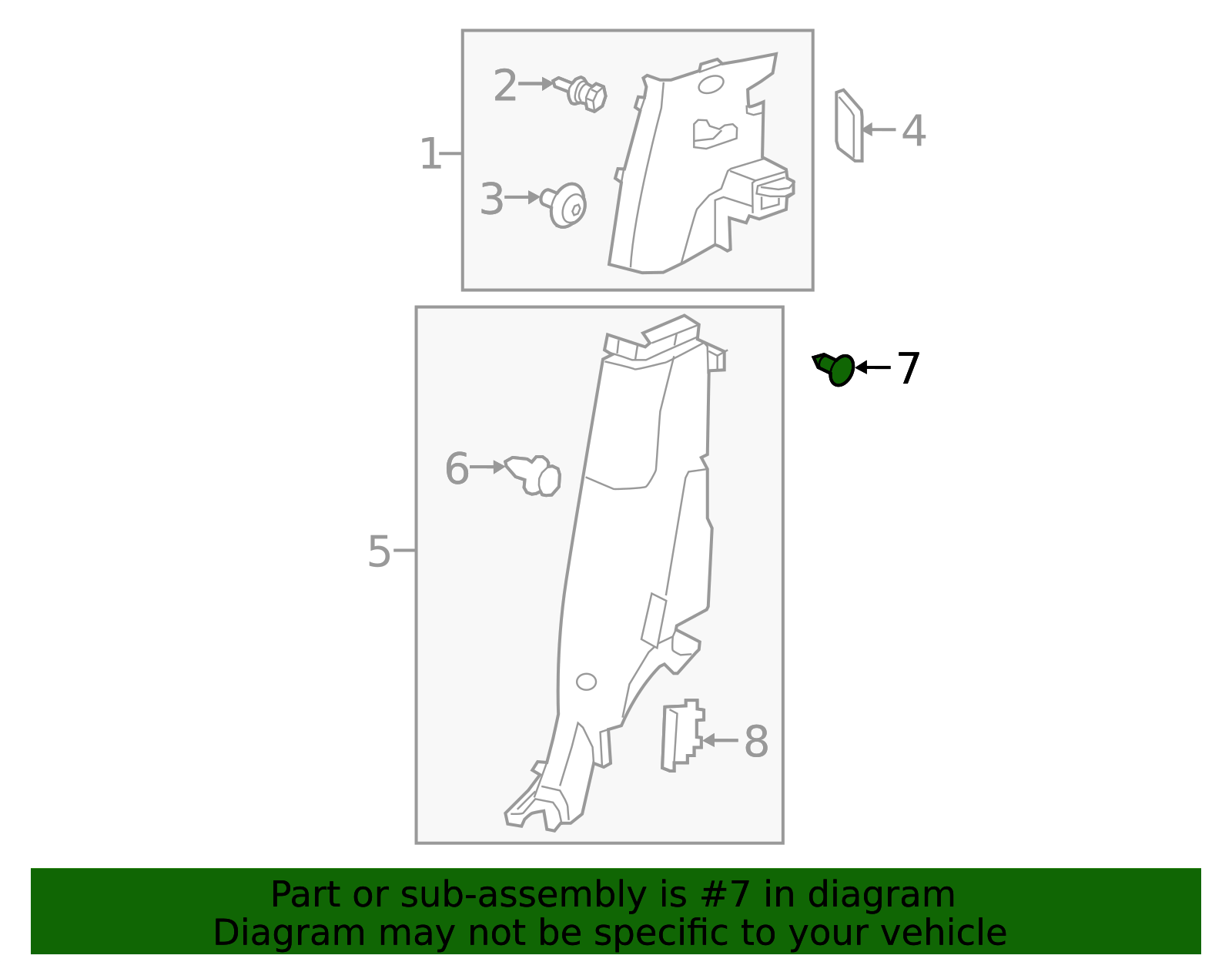 2
1
3
4
7
6
5
8

Part or sub-assembly is #7 in diagram
Diagram may not be specific to your vehicle