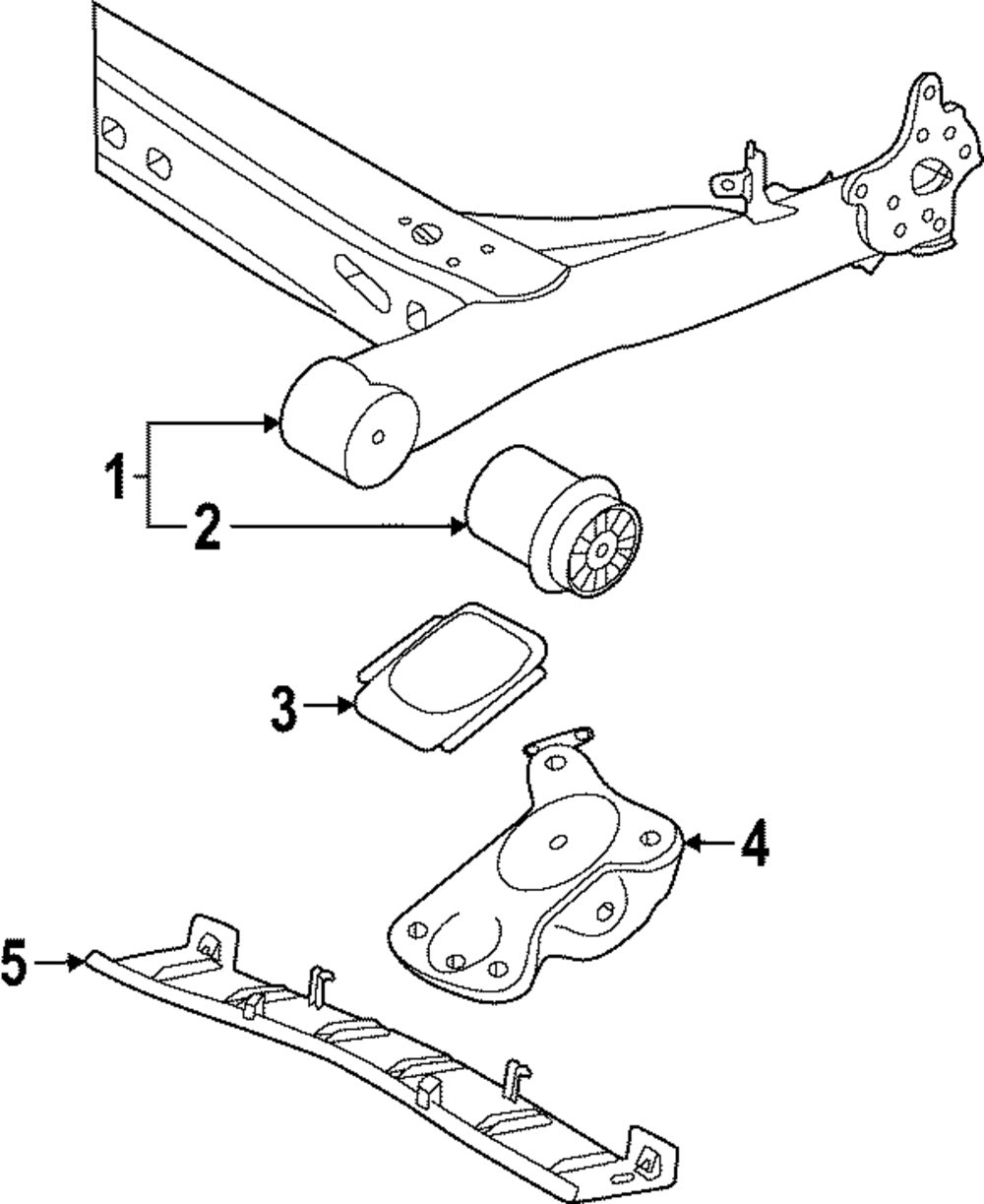 1
2
3
4
5