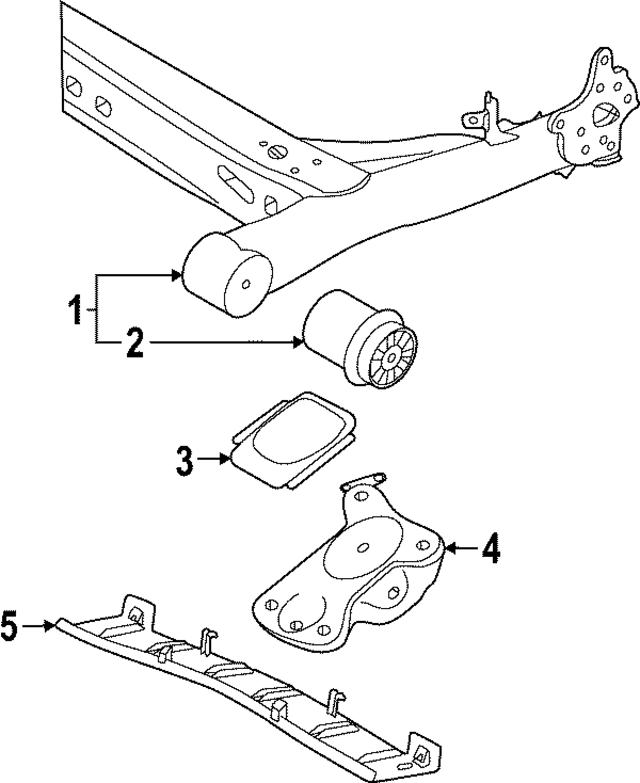 1
2
3
4
5