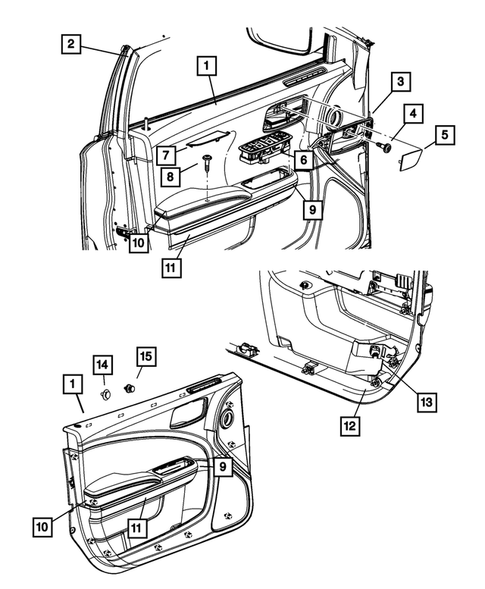 2
1
3
4
5
7
8
6
9
10
11
14
15
1
13
12
9
10
11