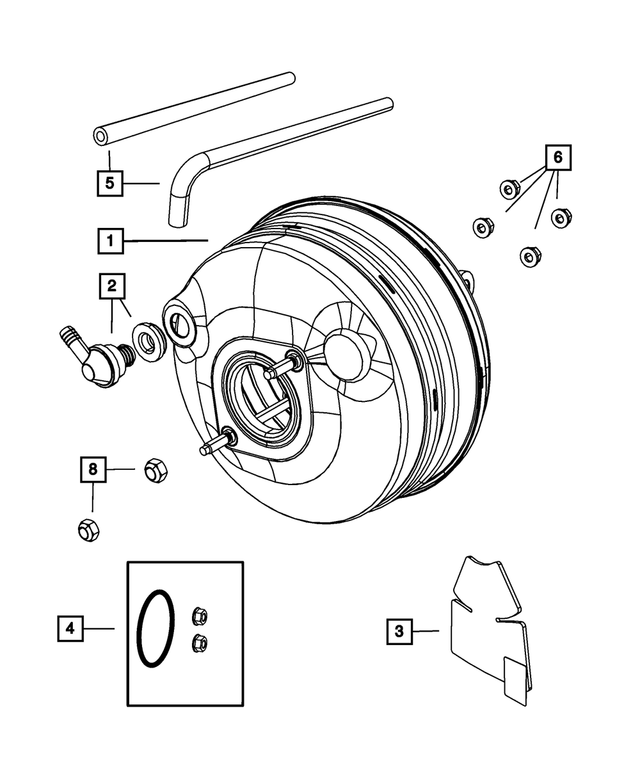 5
6
1
2
8
4
3