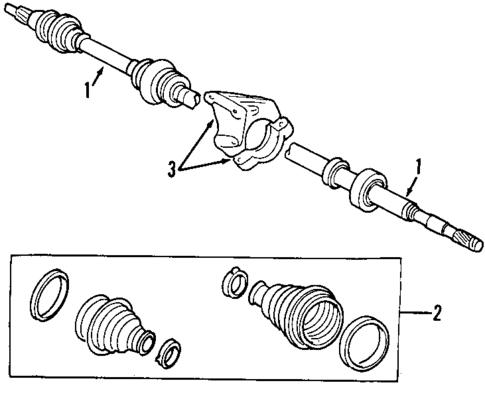 1
3
1
2