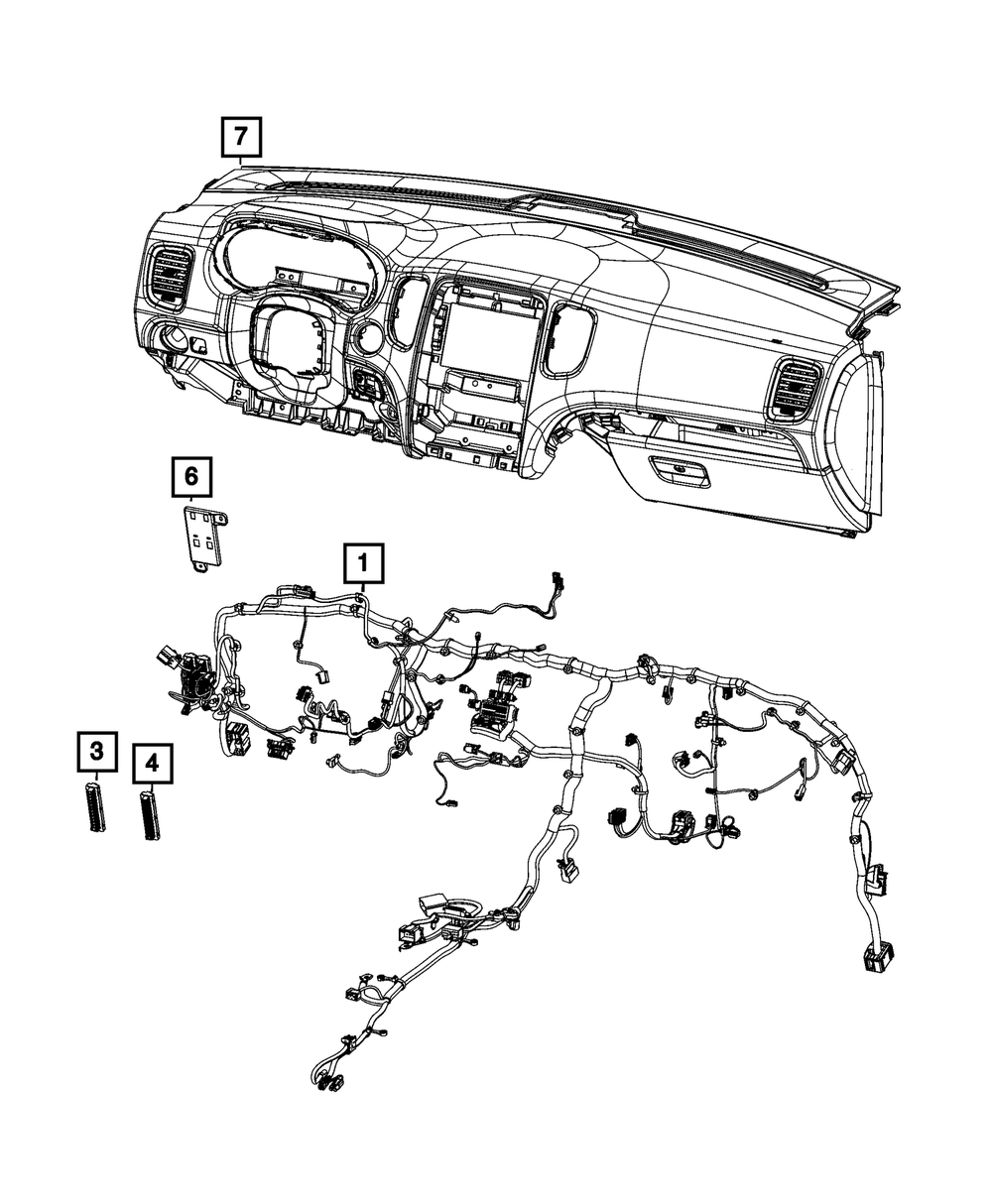 7

6

1

3

4