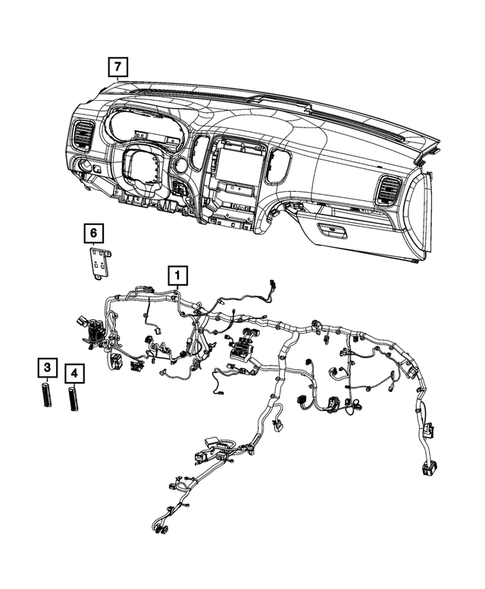 7

6

1

3

4