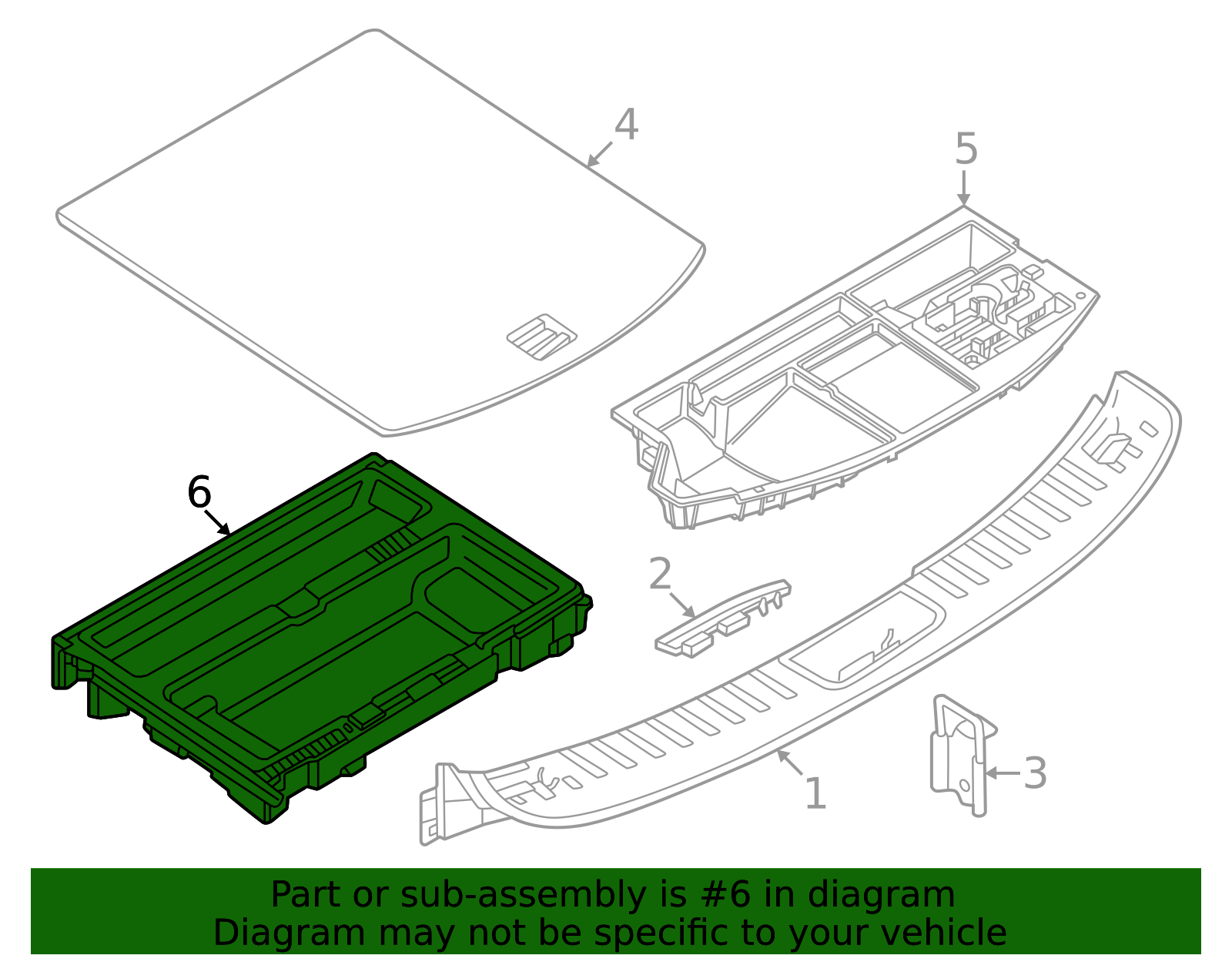 4

5

6

2

3

1

Part or sub-assembly is #6 in diagram
Diagram may not be specific to your vehicle