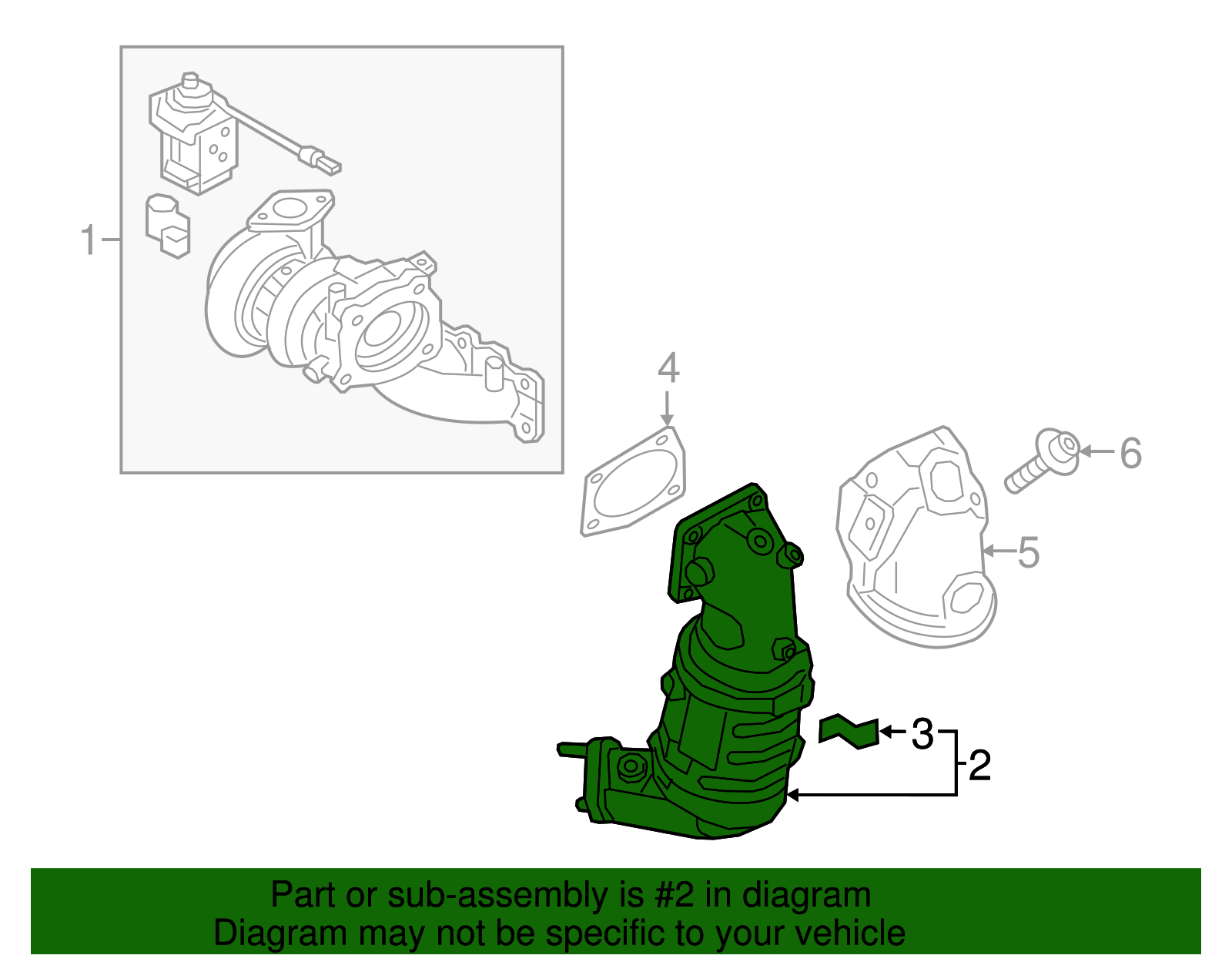 1
4
6
5
3
2

Part or sub-assembly is #2 in diagram
Diagram may not be specific to your vehicle