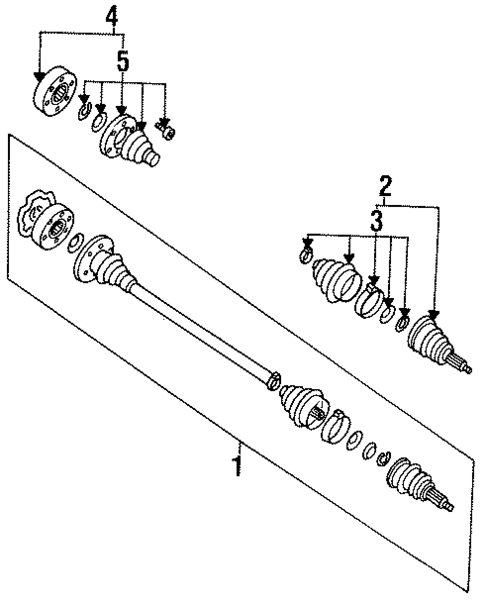 4
5
2
3
1