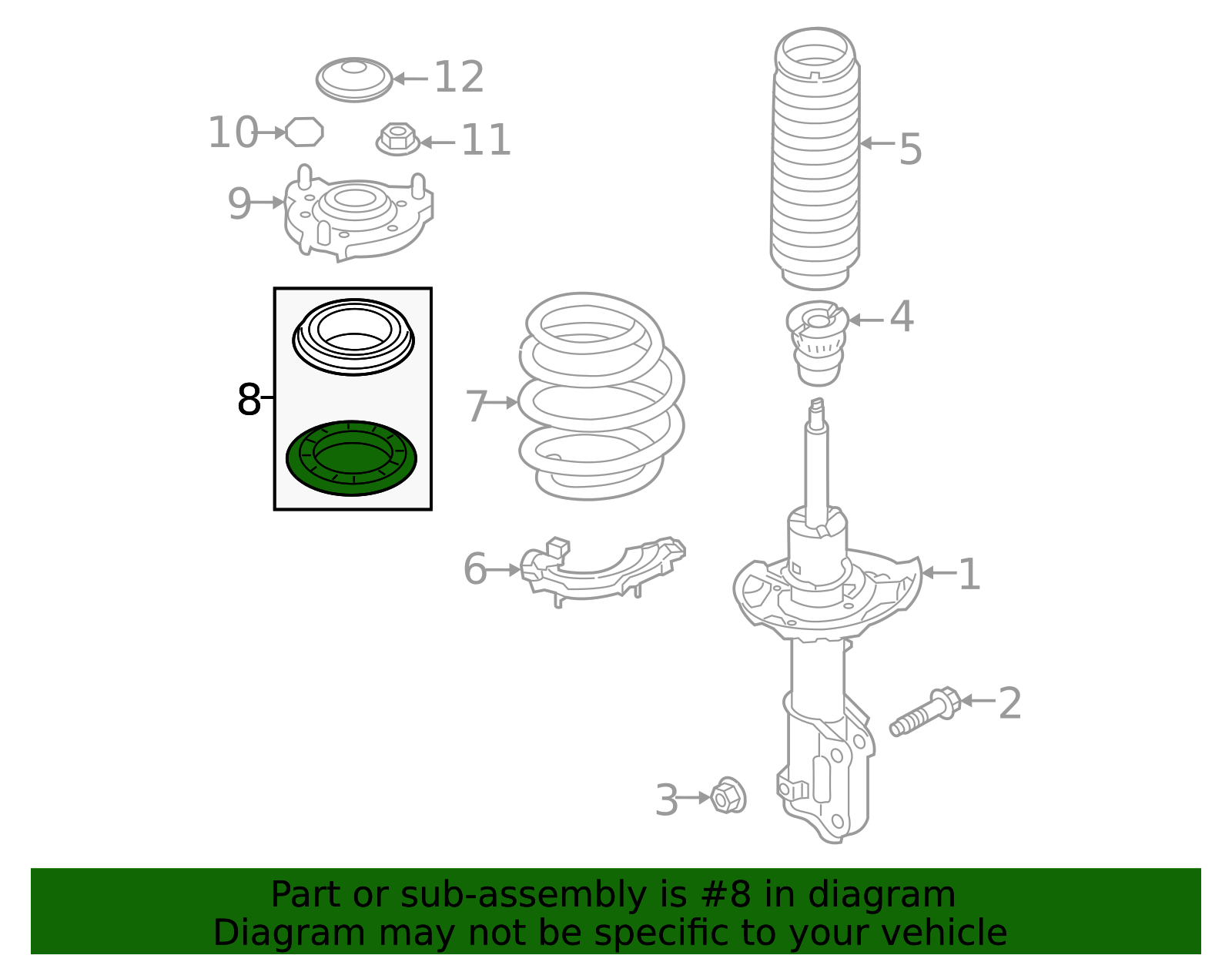 12
10
11
9
5
4
8
7
6
1
2
3

Part or sub-assembly is #8 in diagram
Diagram may not be specific to your vehicle