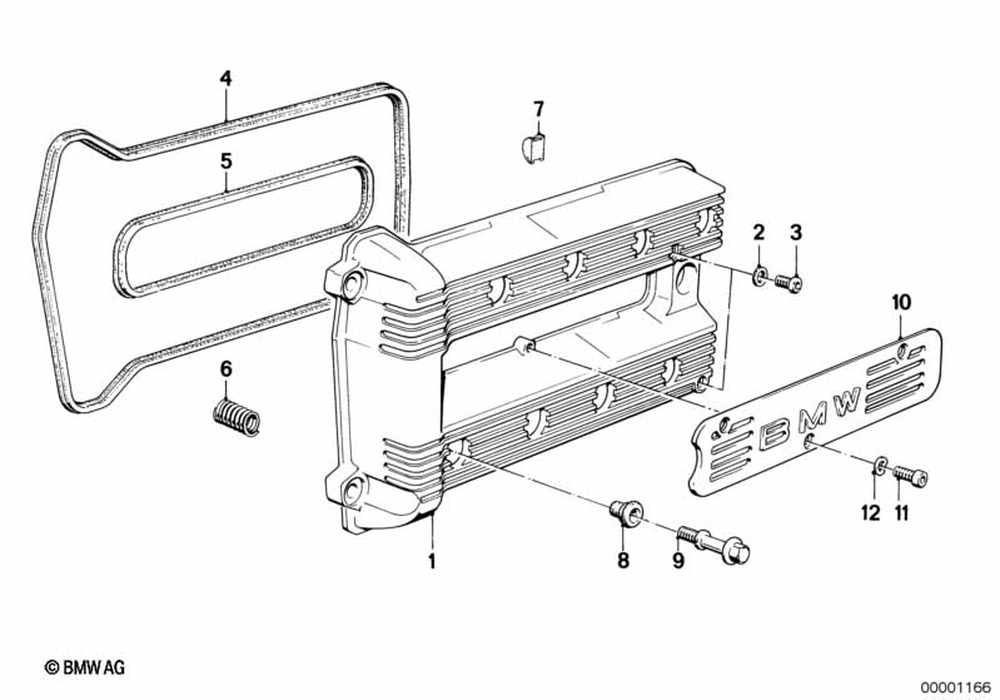 4
7
5
2
3
10
6
BMW
12
11
1
8
9
© BMW AG
00001166