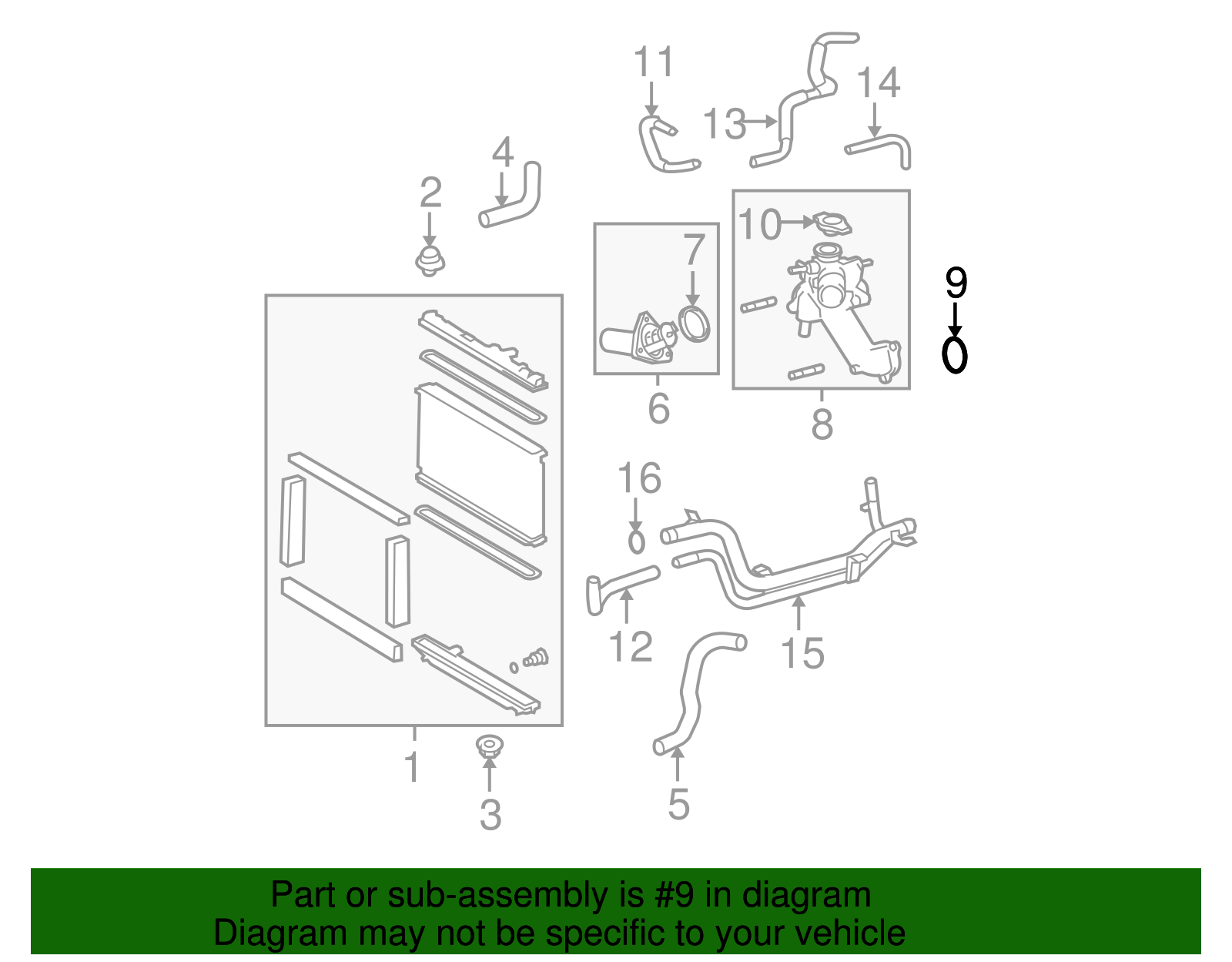 11
13
14
4
2
10
7
9
6
8
16
12
15
1
3
5

Part or sub-assembly is #9 in diagram
Diagram may not be specific to your vehicle