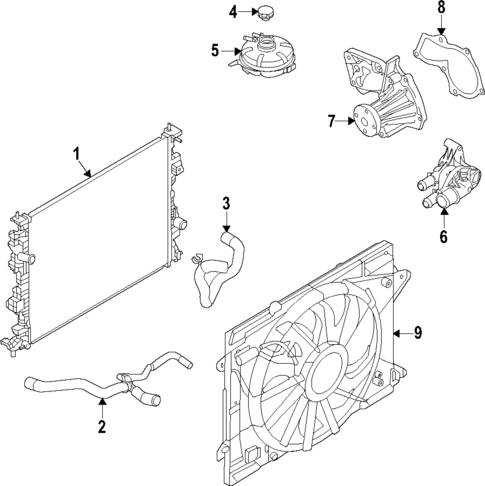 4
8
5
7
1
3
6
9
2