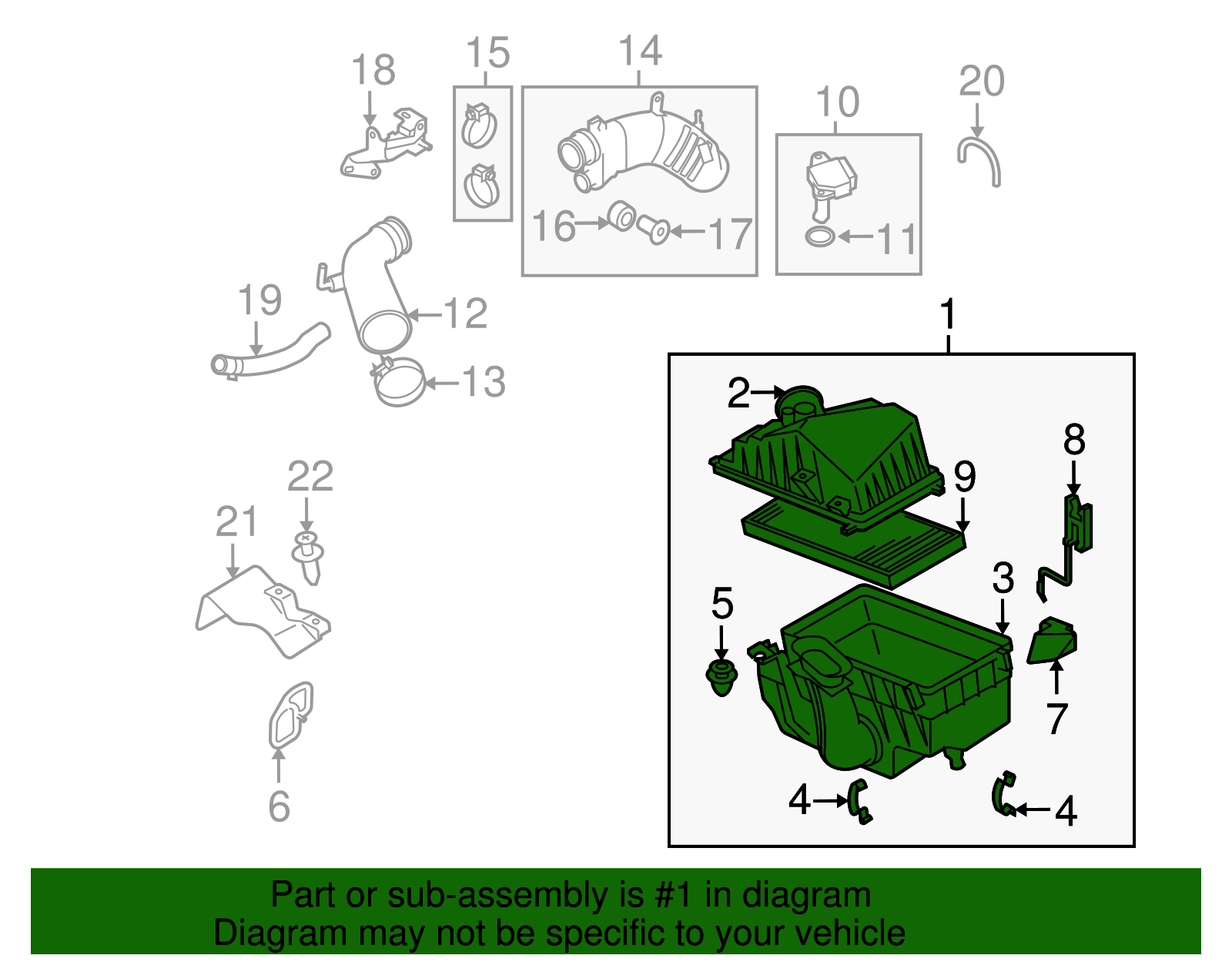 18
15
14
10
20
16
17
11
19
12
13
1
2
8
9
22
21
3
5
7
6
4
4

Part or sub-assembly is #1 in diagram
Diagram may not be specific to your vehicle