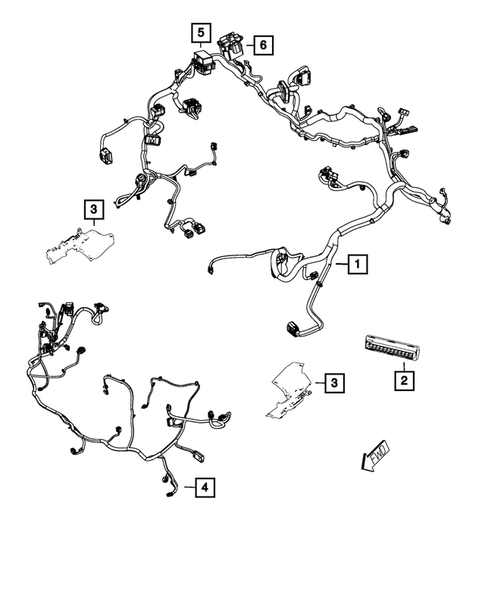 5
6
3
1
2
3
FWD
4