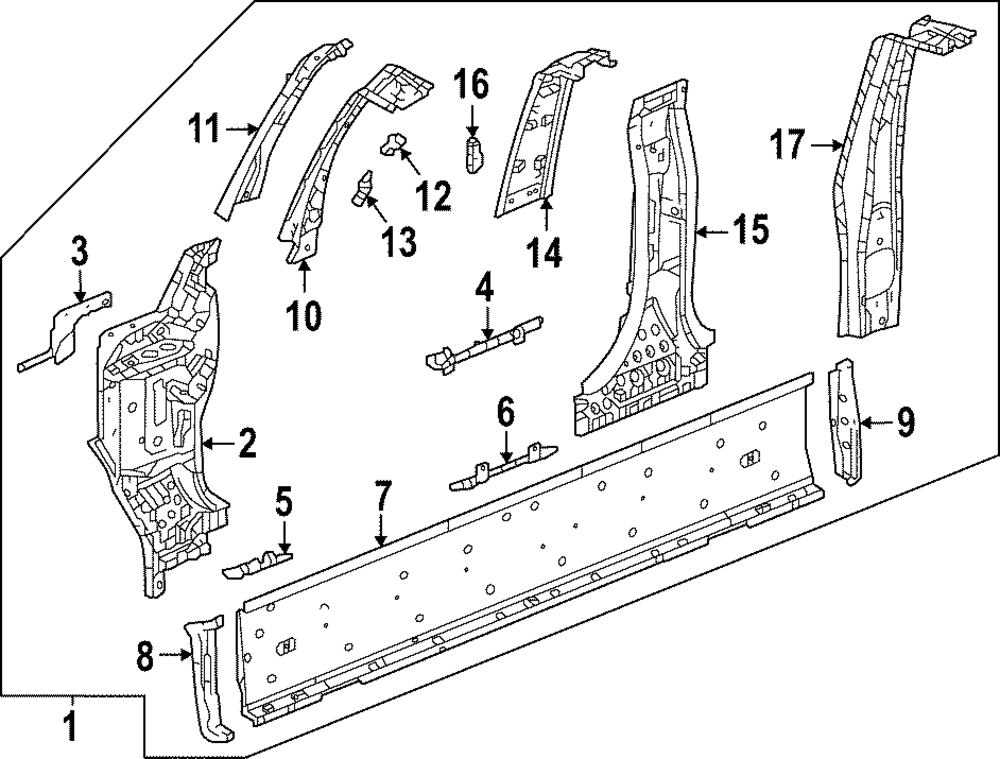 11
16
17
12
13
14
15
3
10
4
2
6
9
5
7
8
1