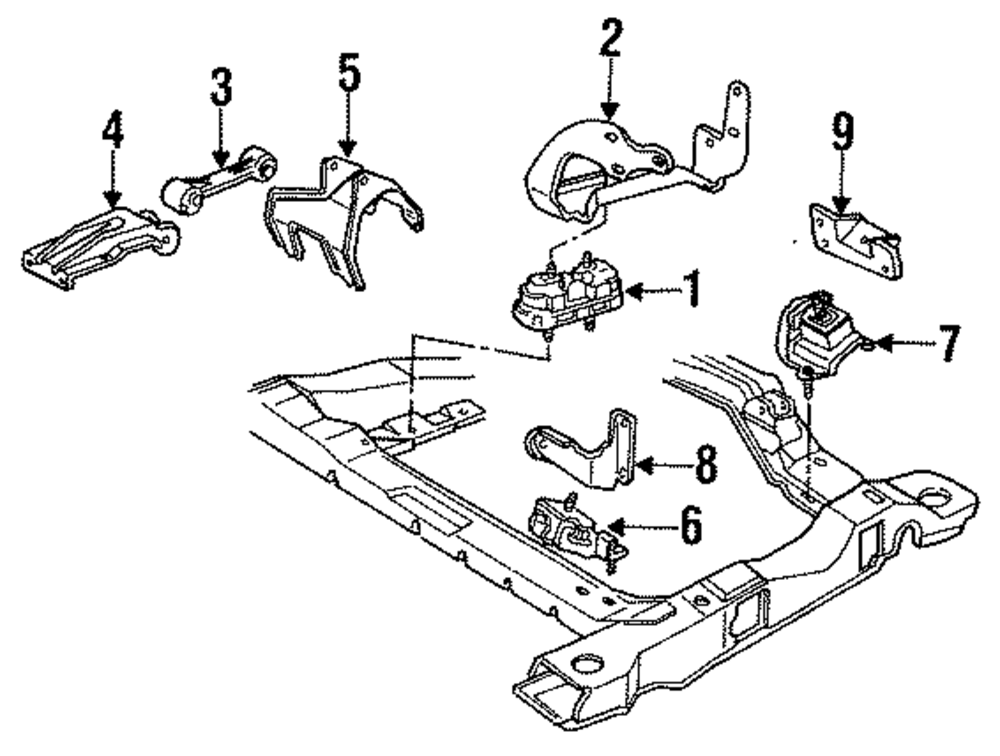 4
3
5
2
9
1
7
8
6