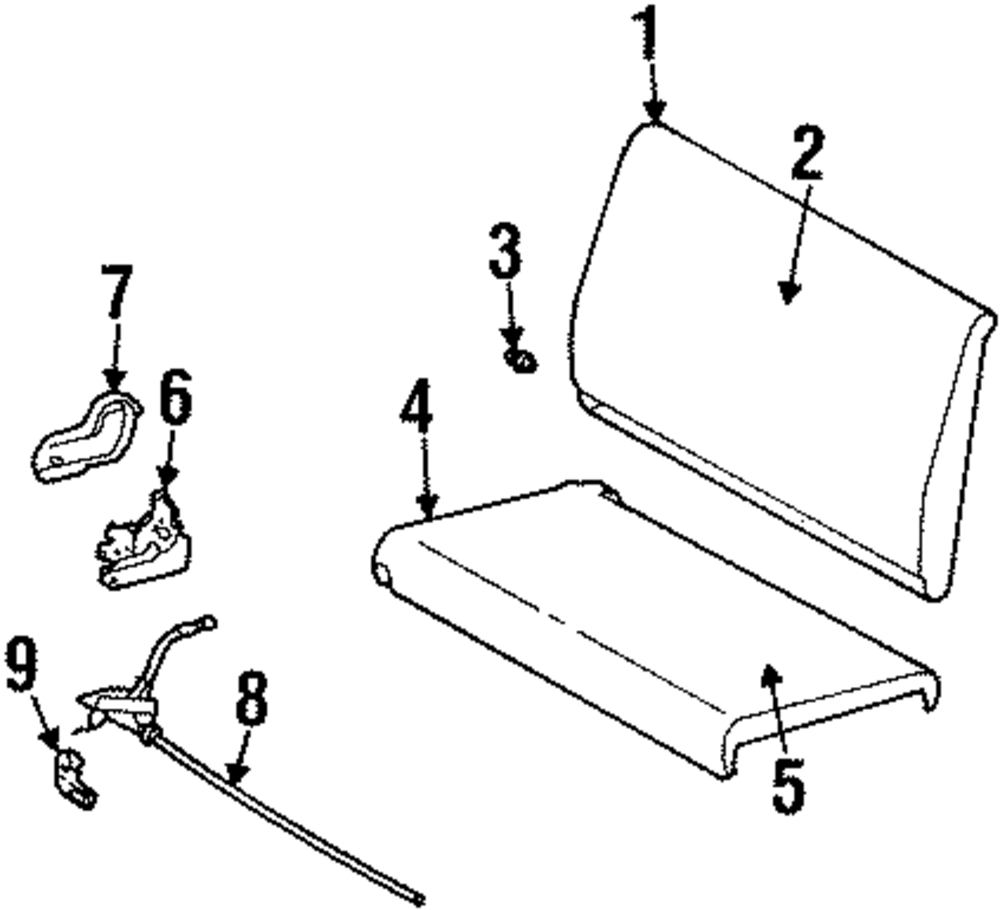 1
2
3
7
6
4
9
8
5