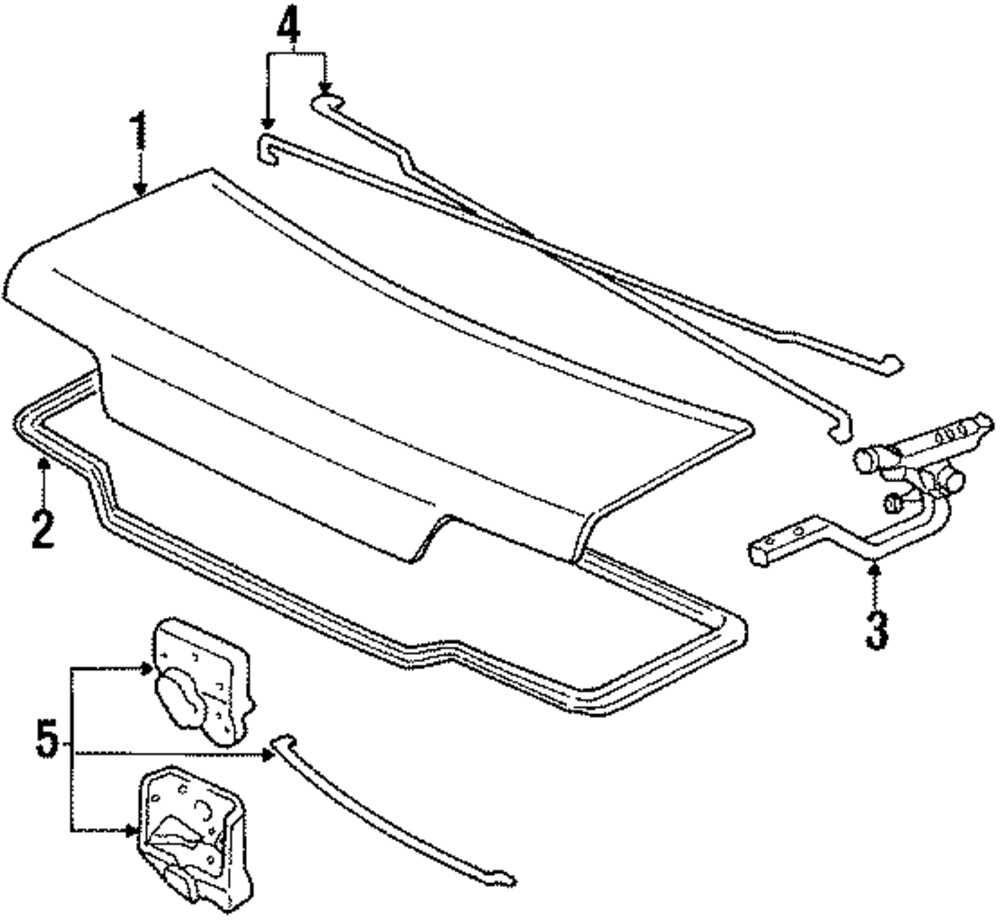 4
1
2
3
5