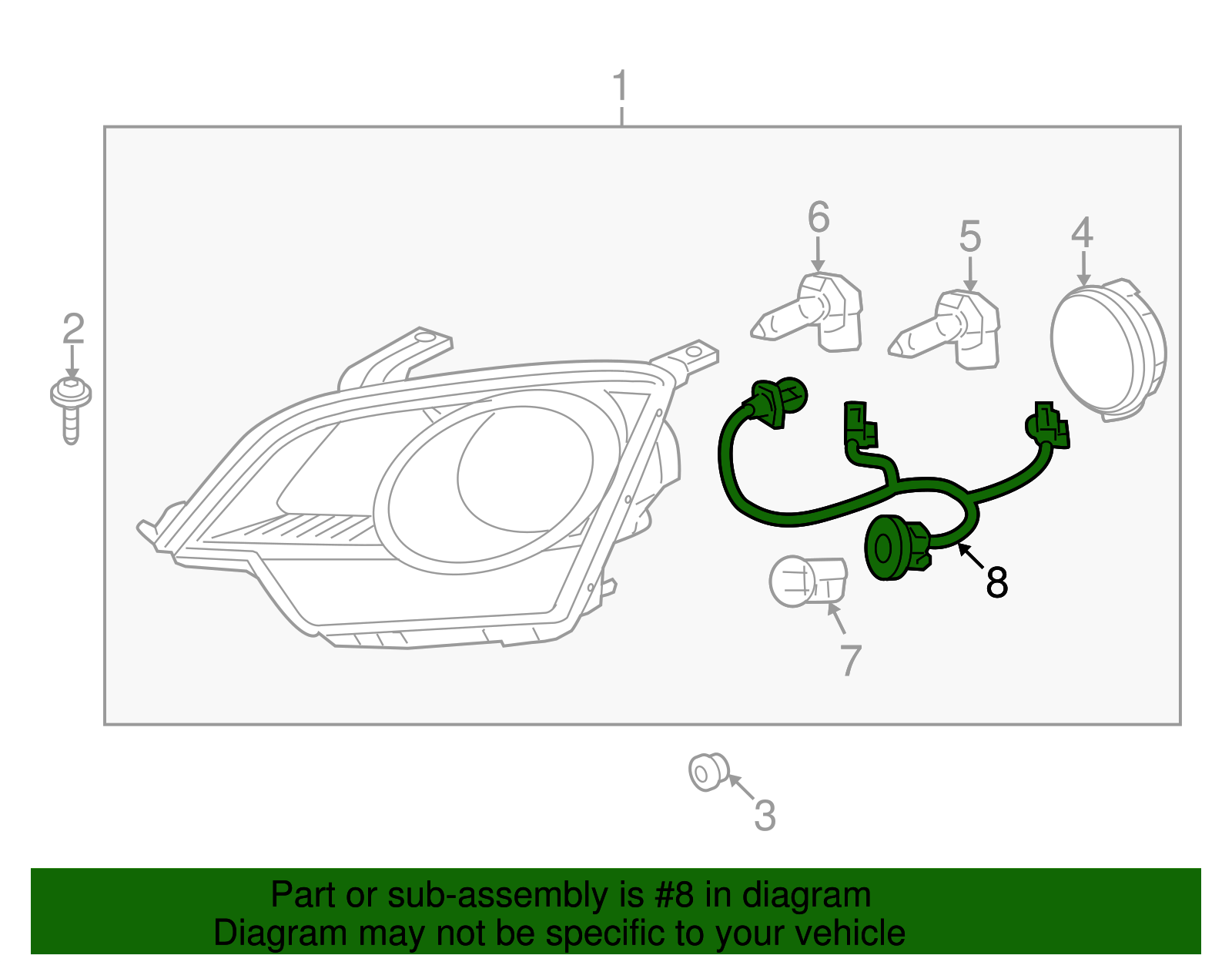 1
2
6
5
4
8
7
3

Part or sub-assembly is #8 in diagram
Diagram may not be specific to your vehicle